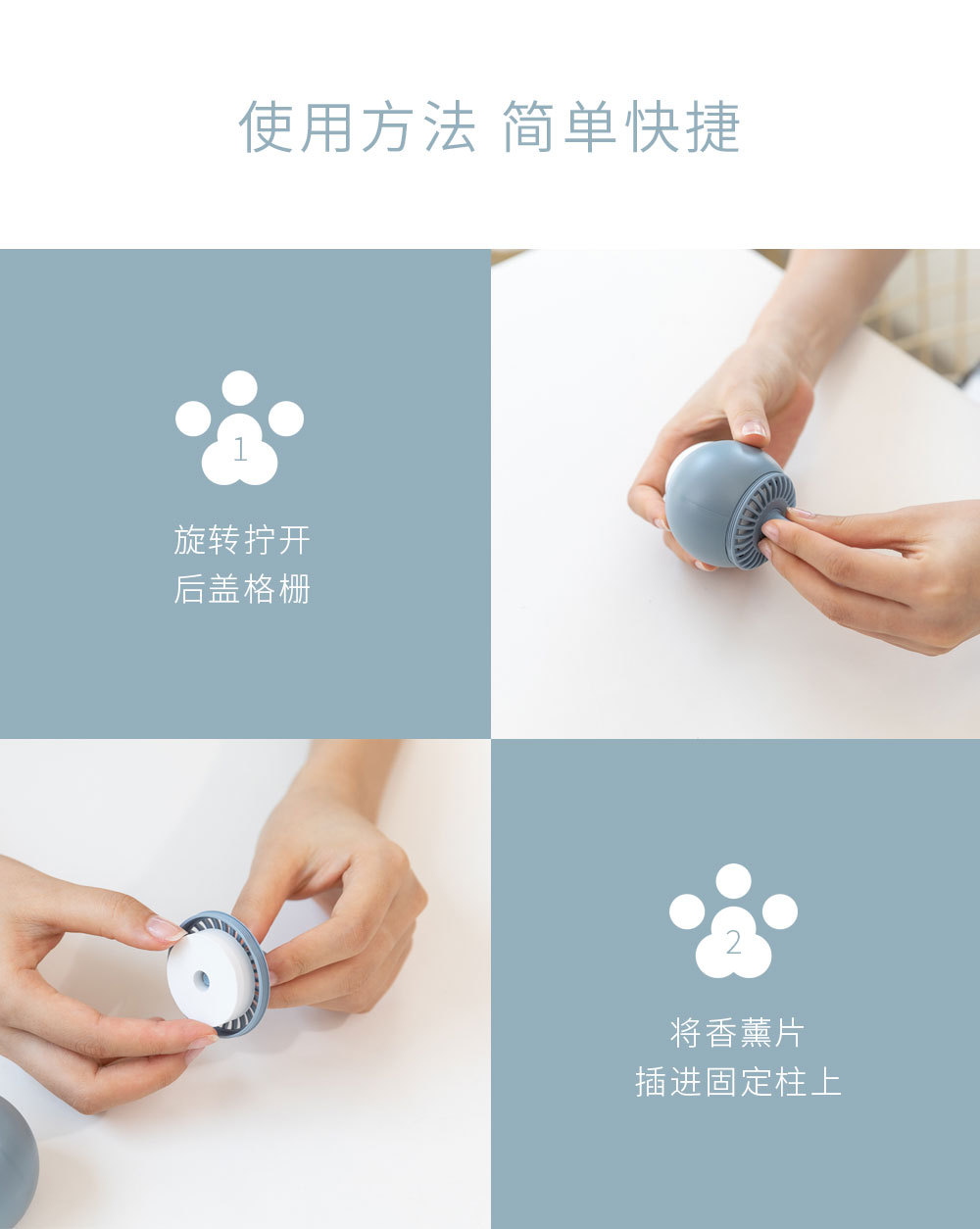 使用方法 简单快捷

1

旋转拧开
后盖格栅

2

将香薰片
插进固定柱上