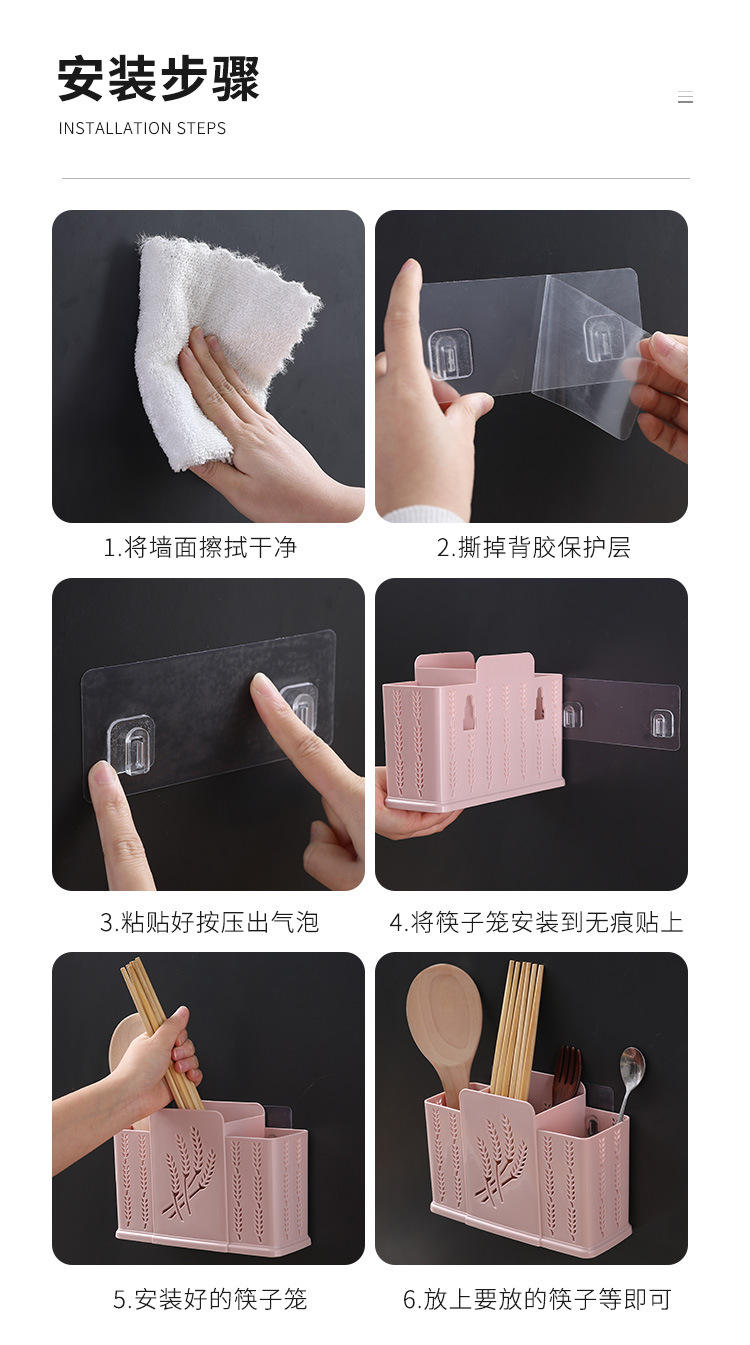 安装步骤
INSTALLATION STEPS

1.将墙面擦拭干净

2.撕掉背胶保护层

3.粘贴好按压出气泡

4.将筷子笼安装到无痕贴上

5.安装好的筷子笼

6.放上要放的筷子等即可