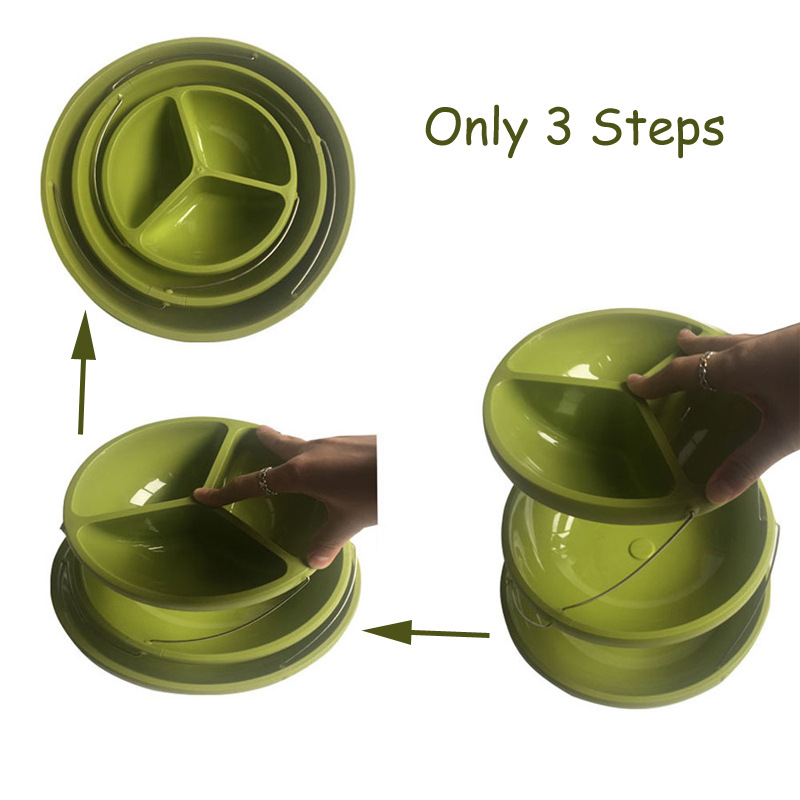 Only 3 Steps