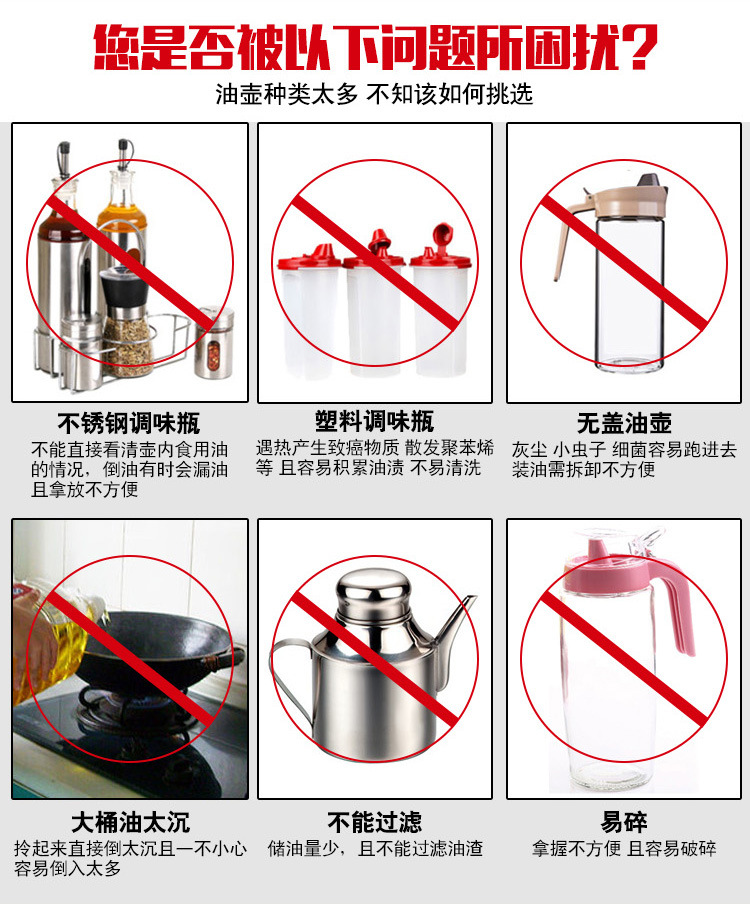 您是否被以下问题所困扰？

油壶种类太多 不知该如何挑选

不锈钢调味瓶

不能直接看清壶内食用油的情况，倒油有时会漏油且拿放不方便

塑料调味瓶

遇热产生致癌物质 散发聚苯烯等 且容易积累油渍 不易清洗

无盖油壶

灰尘 小虫子 细菌容易跑进去 装油需拆卸不方便

大桶油太沉

拎起来直接倒太沉且一不小心容易倒入太多

不能过滤

储油量少，且不能过滤油渣

易碎

拿握不方便 且容易破碎