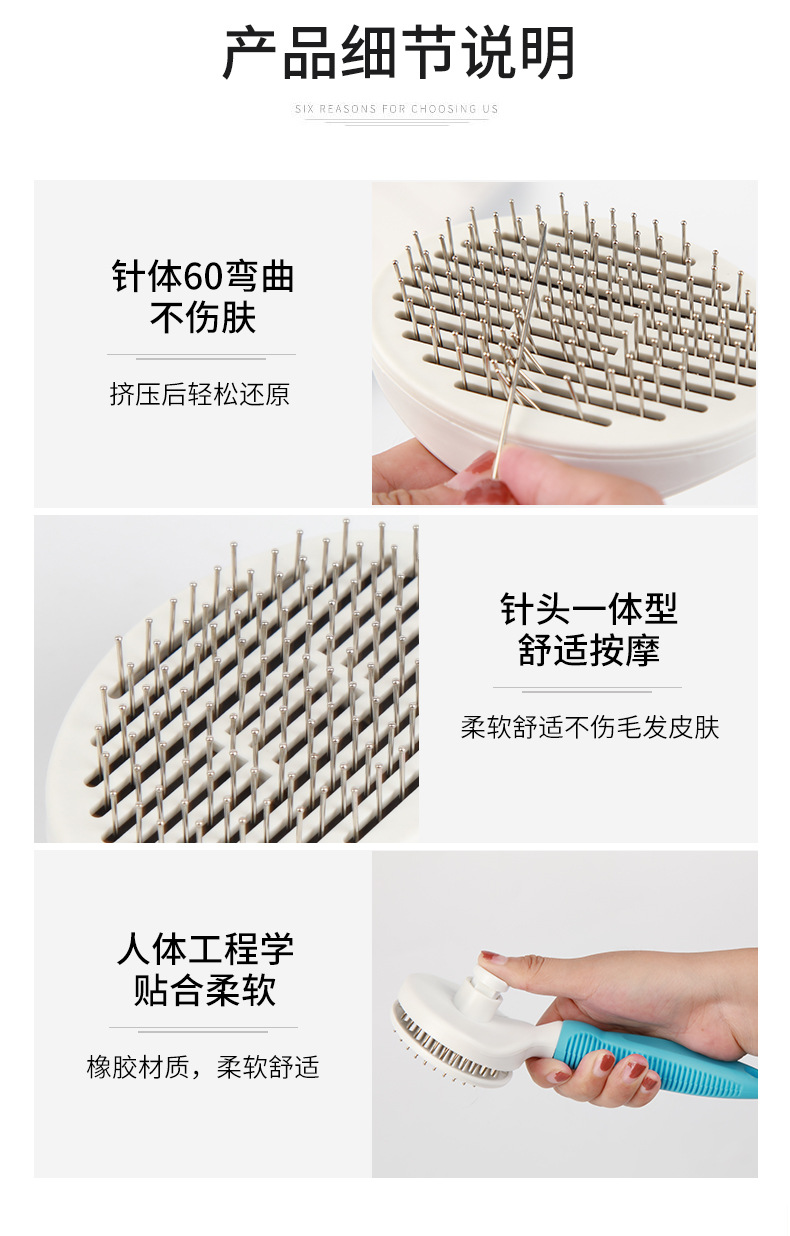 产品细节说明

SIX REASONS FOR CHOOSING US

针体60弯曲
不伤肤

挤压后轻松还原

针头一体型
舒适按摩

柔软舒适不伤毛发皮肤

人体工程学
贴合柔软

橡胶材质，柔软舒适