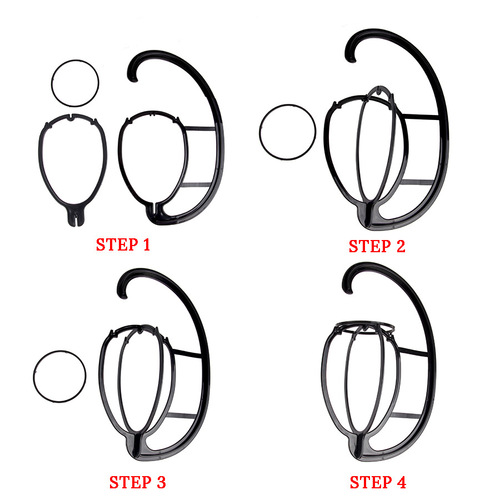 STEP 1

STEP 2

STEP 3

STEP 4