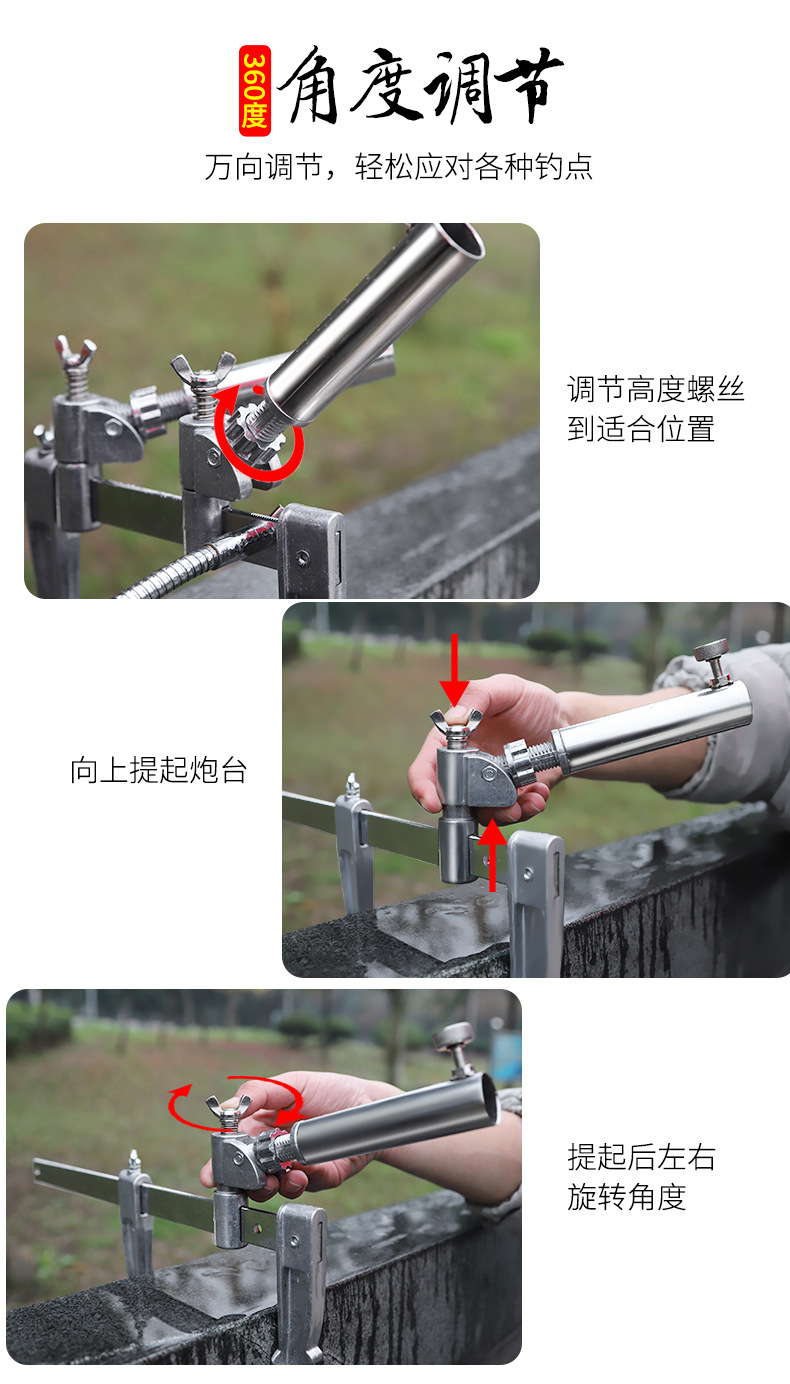 360度 角度调节

万向调节，轻松应对各种钓点

调节高度螺丝到适合位置

向上提起炮台

提起后左右旋转角度