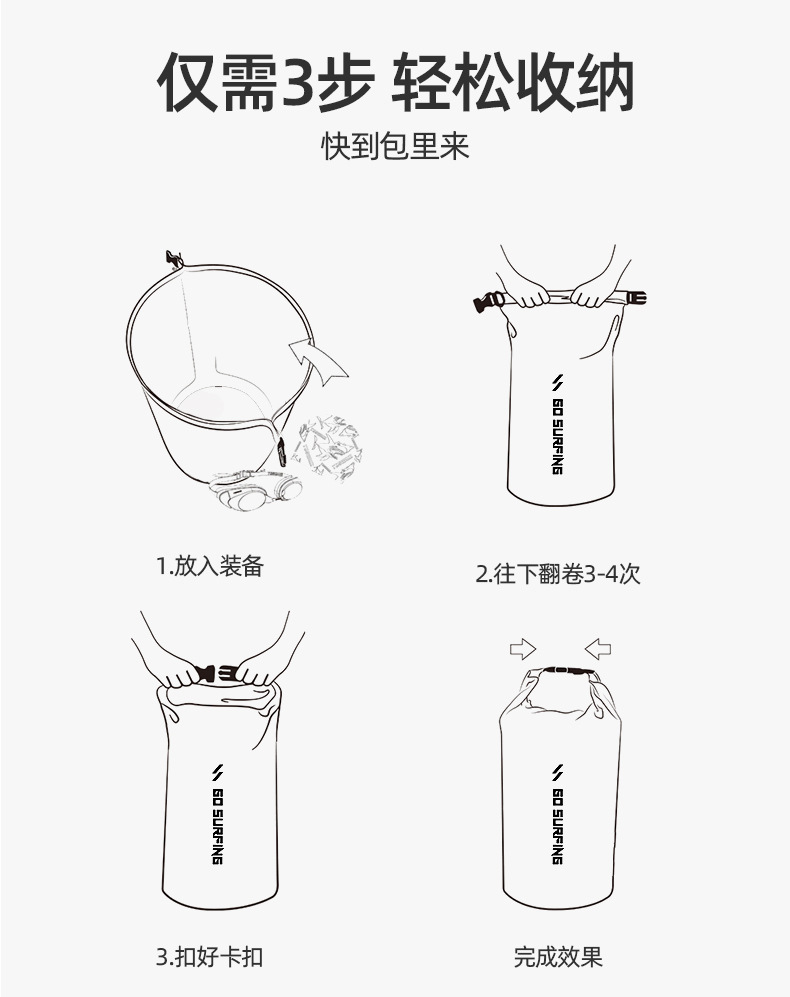 仅需3步 轻松收纳

快到包里来

1.放入装备

GO SURFING

2.往下翻卷3-4次

GO SURFING

3.扣好卡扣

GO SURFING

完成效果