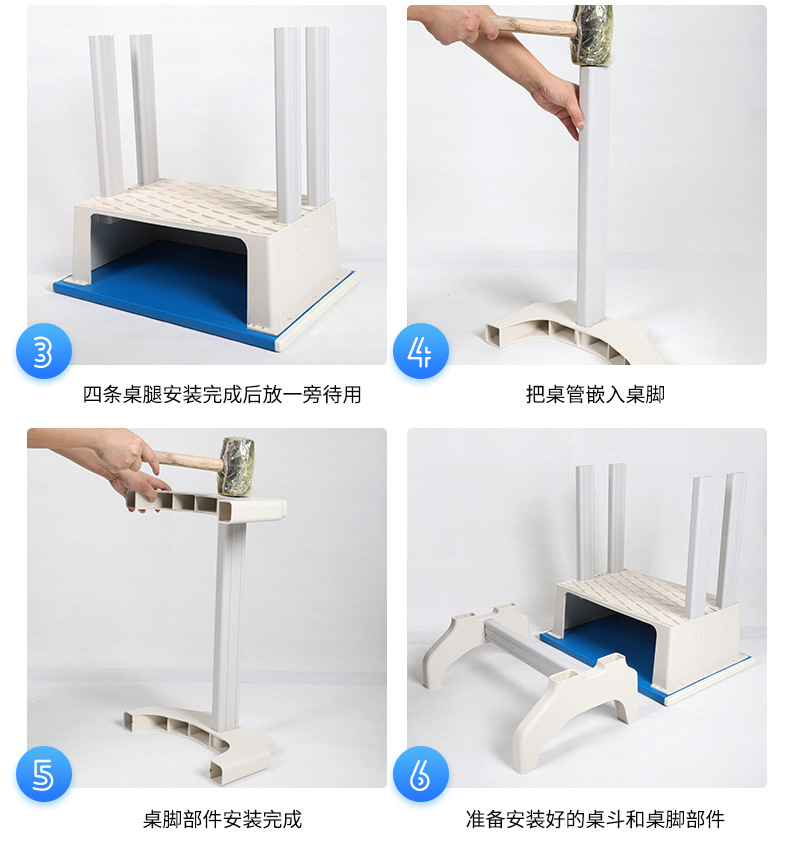 3

四条桌腿安装完成后放一旁待用

4

把桌管嵌入桌脚

5

桌脚部件安装完成

6

准备安装好的桌斗和桌脚部件