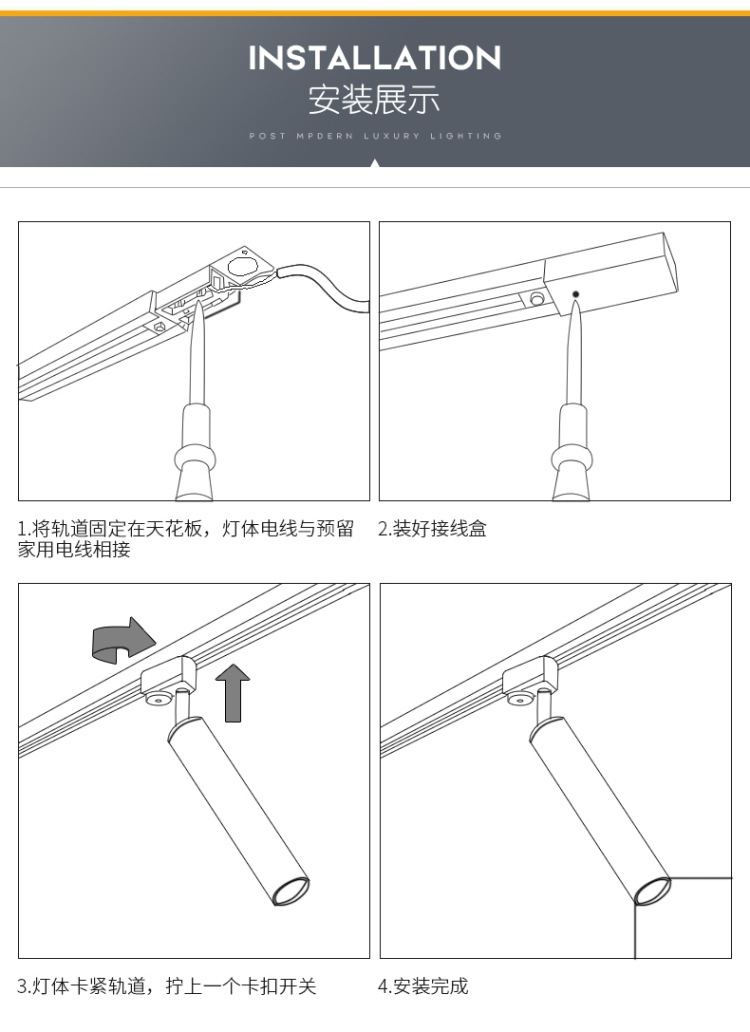 INSTALLATION
安装展示
POST MPDERN LUXURY LIGHTING

1.将轨道固定在天花板，灯体电线与预留家用电线相接

2.装好接线盒

3.灯体卡紧轨道，拧上一个卡扣开关

4.安装完成