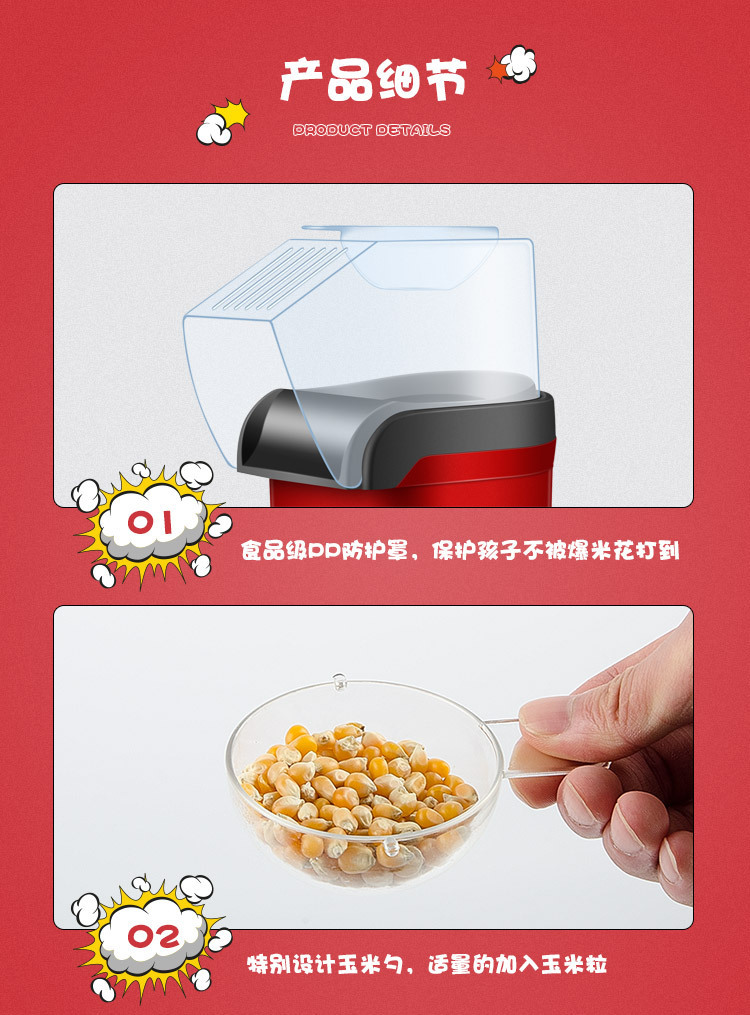 产品细节
PRODUCT DETAILS

01
食品级PP防护罩，保护孩子不被爆米花打到

02
特别设计玉米勺，适量的加入玉米粒