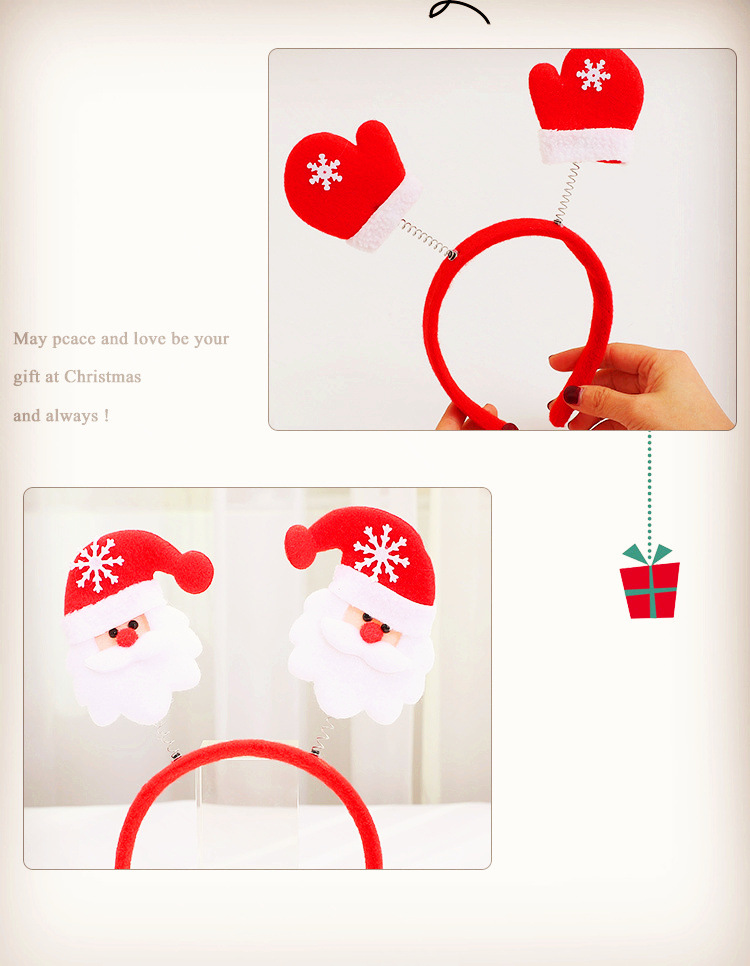 May pcace and love be your gift at Christmas and always !