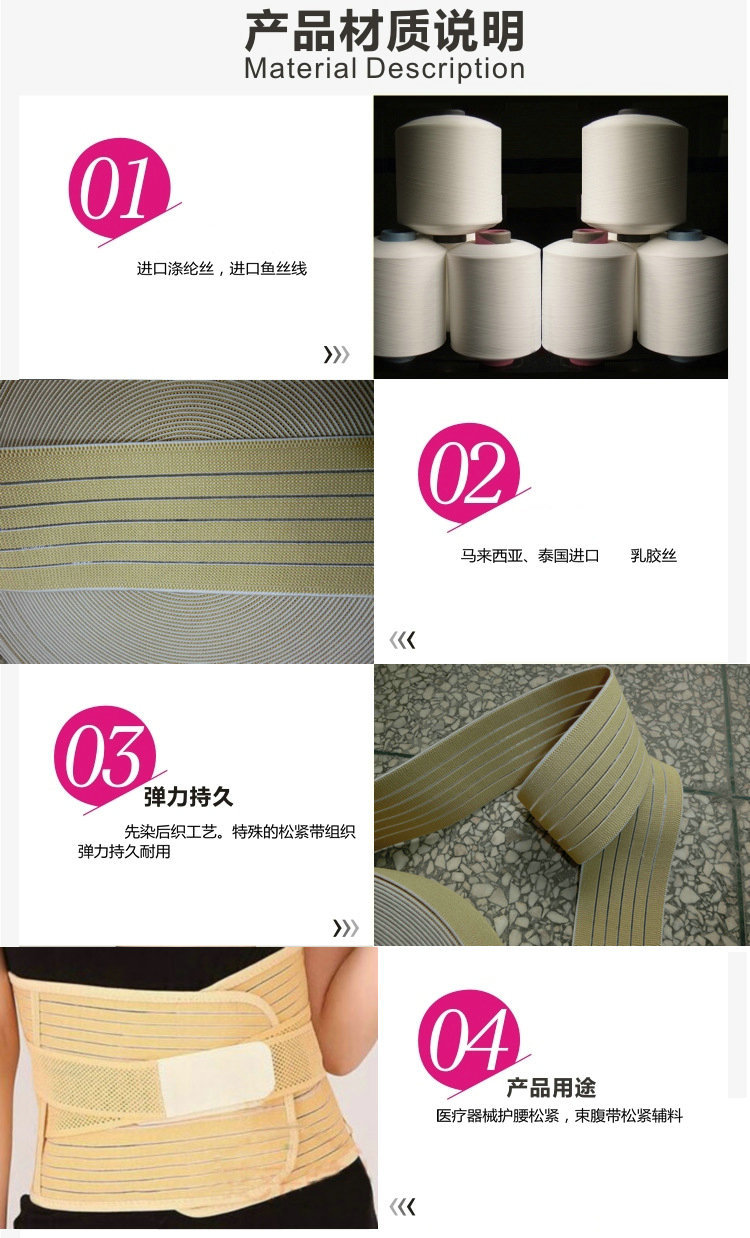 产品材质说明
Material Description

01

进口涤纶丝，进口鱼丝线

02

马来西亚、泰国进口　　乳胶丝

03

弹力持久

先染后织工艺。特殊的松紧带组织弹力持久耐用

04

产品用途

医疗器械护腰松紧，束腹带松紧辅料