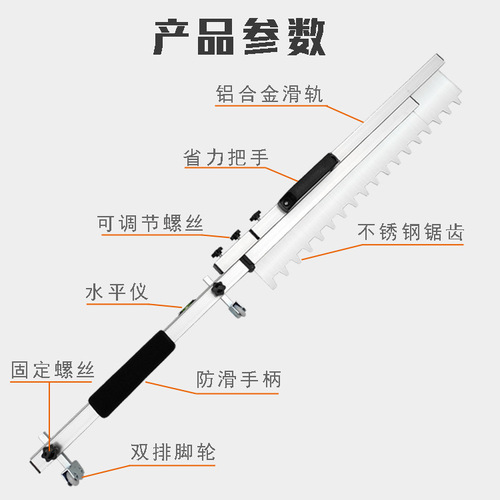 产品参数

铝合金滑轨

省力把手

可调节螺丝

不锈钢锯齿

水平仪

固定螺丝

防滑手柄

双排脚轮