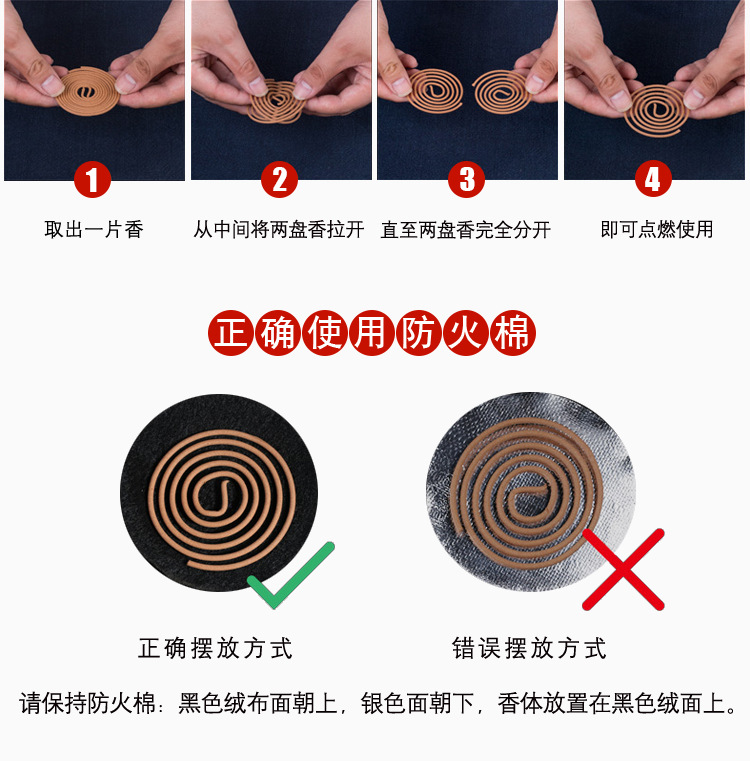 1
取出一片香

2
从中间将两盘香拉开

3
直至两盘香完全分开

4
即可点燃使用

正确使用防火棉

正确摆放方式

错误摆放方式

请保持防火棉：黑色绒布面朝上，银色面朝下，香体放置在黑色绒面上。