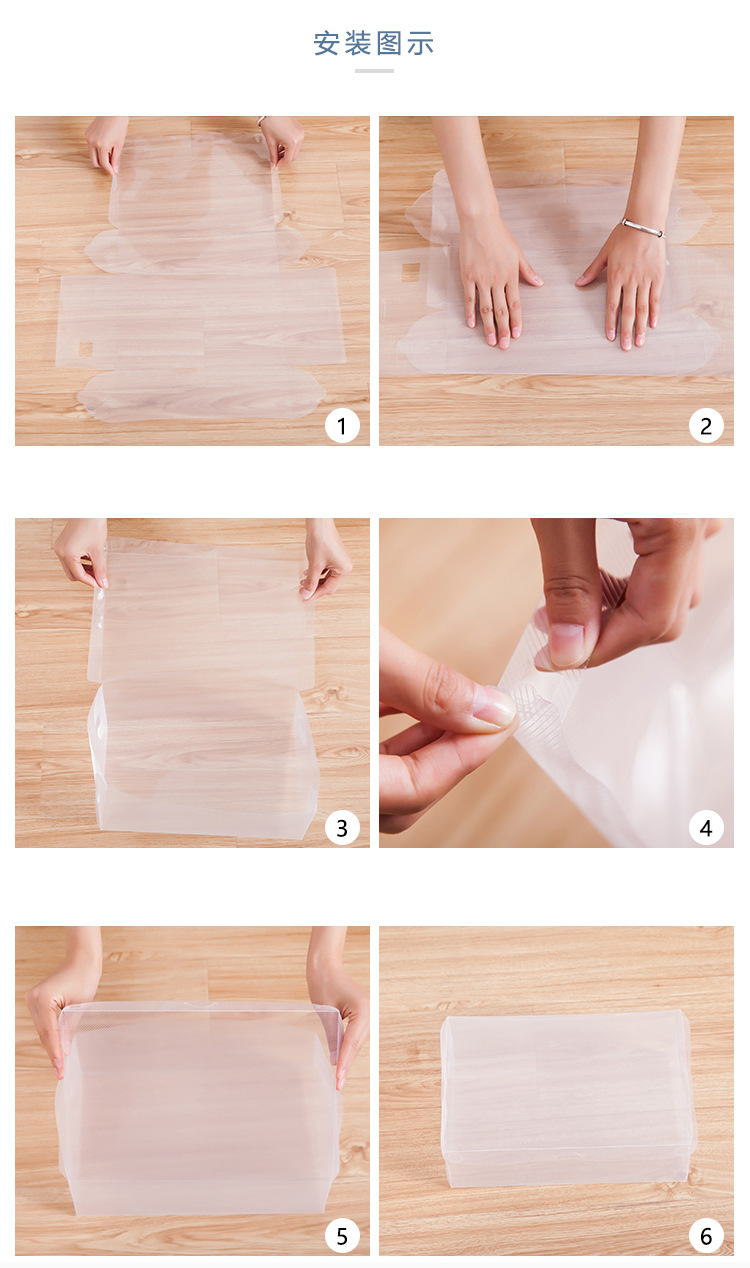 安装图示

1

2

3

4

5

6