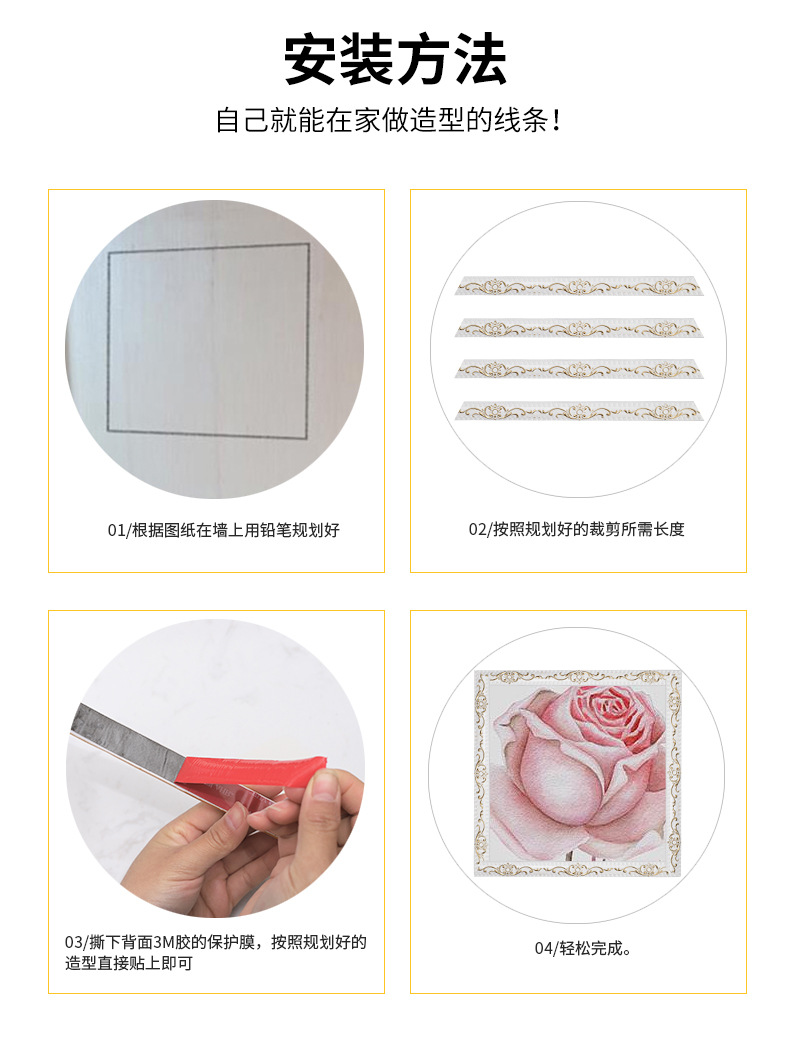 安装方法

自己就能在家做造型的线条！

01/根据图纸在墙上用铅笔规划好

02/按照规划好的裁剪所需长度

03/撕下背面3M胶的保护膜，按照规划好的造型直接贴上即可

04/轻松完成。