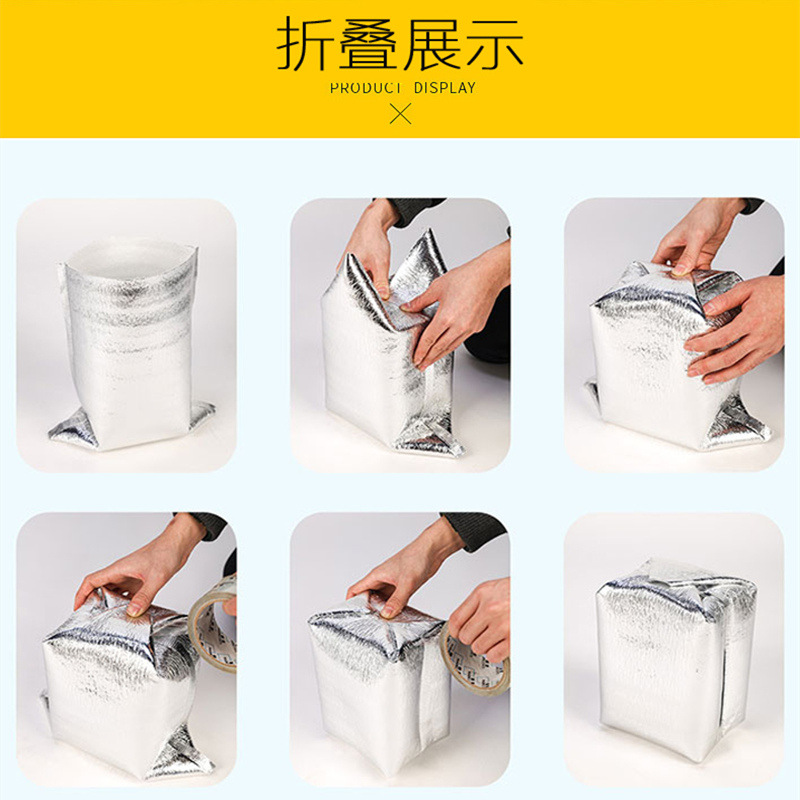 折叠展示
PRODUCT DISPLAY
×