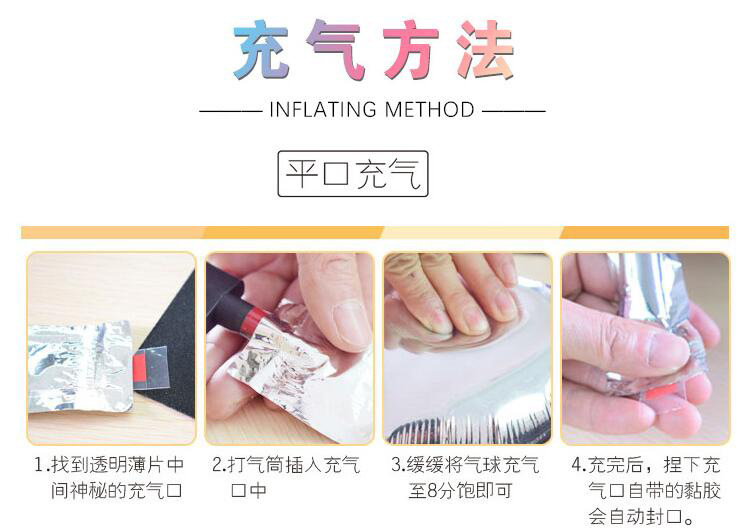 充气方法

INFLATING METHOD

平口充气

1.找到透明薄片中间神秘的充气口

2.打气筒插入充气口中

3.缓缓将气球充气至8分饱即可

4.充完后，捏下充气口自带的黏胶会自动封口。