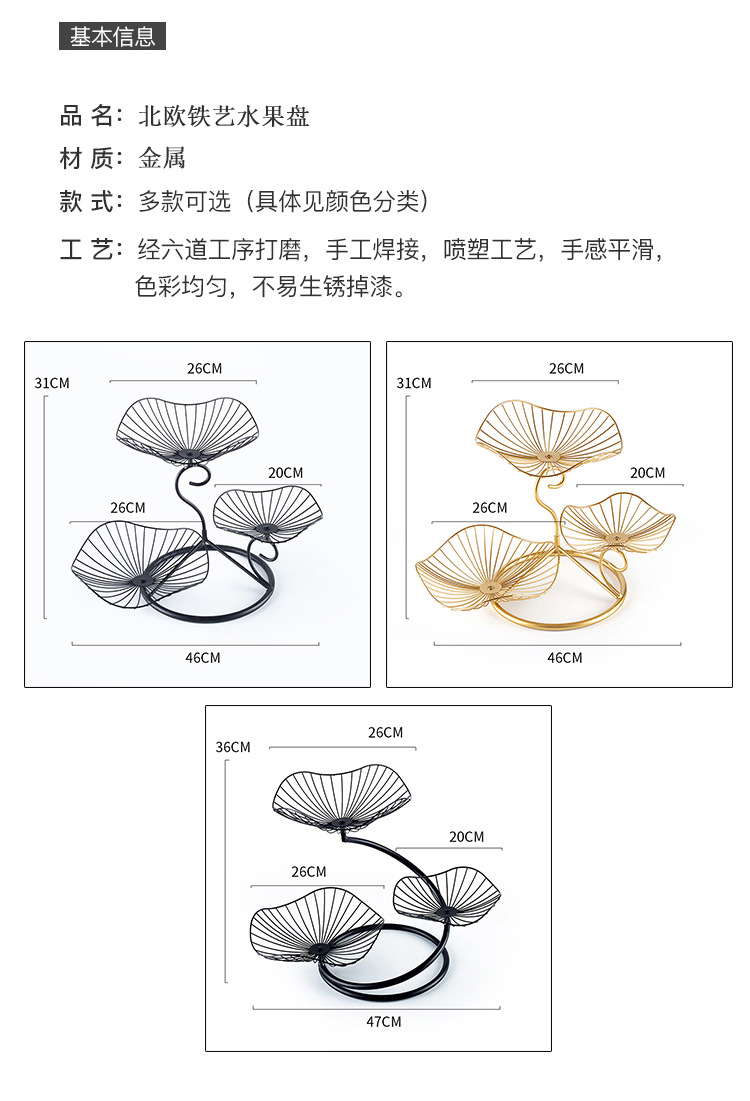 基本信息

品 名：北欧铁艺水果盘

材 质：金属

款 式：多款可选（具体见颜色分类）

工 艺：经六道工序打磨，手工焊接，喷塑工艺，手感平滑，色彩均匀，不易生锈掉漆。

31CM
26CM
20CM
26CM
46CM

31CM
26CM
20CM
26CM
46CM

36CM
26CM
20CM
26CM
47CM