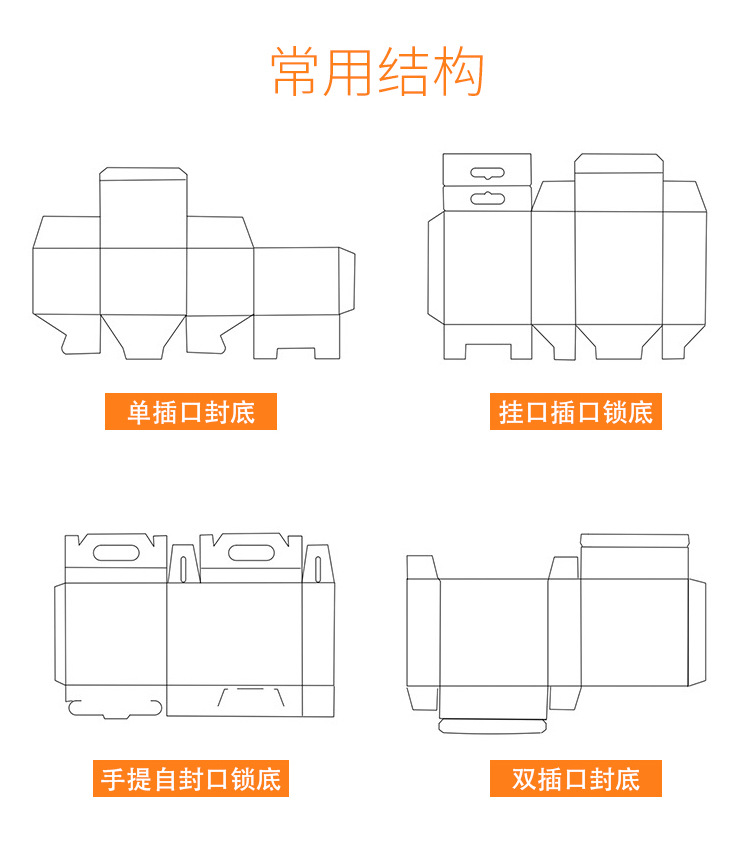 常用结构

单插口封底

挂口插口锁底

手提自封口锁底

双插口封底