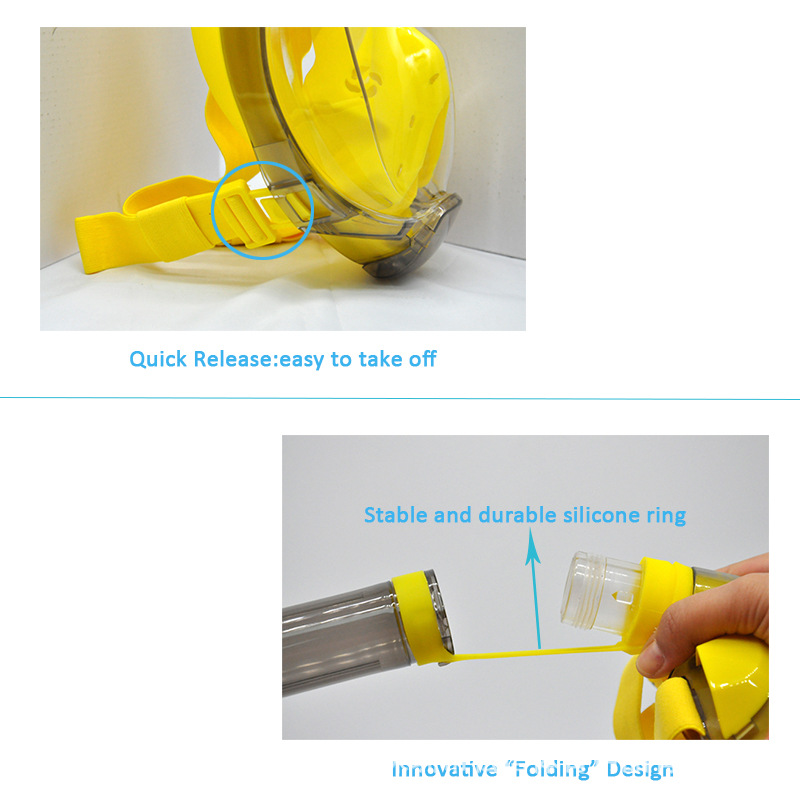 Quick Release:easy to take off

Stable and durable silicone ring

Innovative "Folding" Design