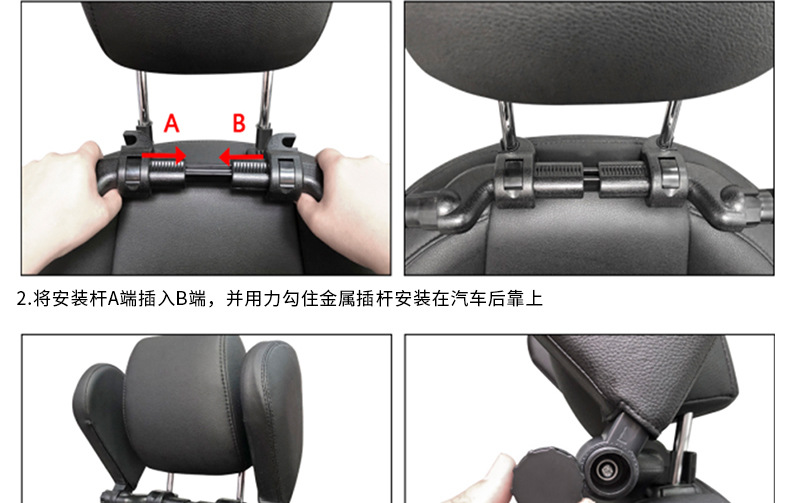 A B

2.将安装杆A端插入B端，并用力勾住金属插杆安装在汽车后靠上