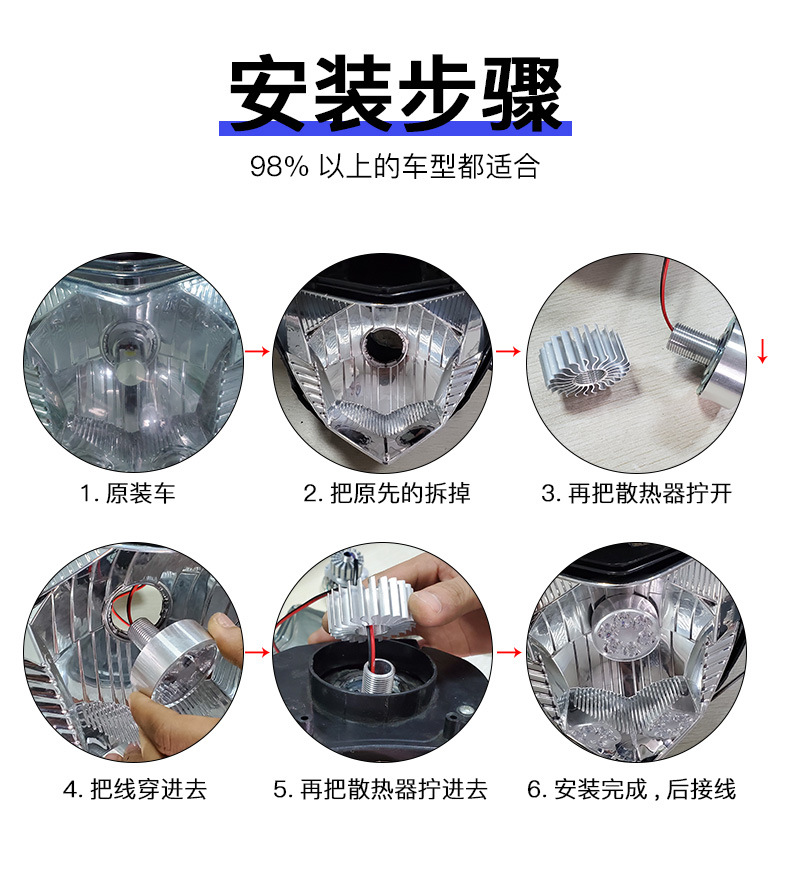 安装步骤

98% 以上的车型都适合

1. 原装车

2. 把原先的拆掉

3. 再把散热器拧开

4. 把线穿进去

5. 再把散热器拧进去

6. 安装完成，后接线