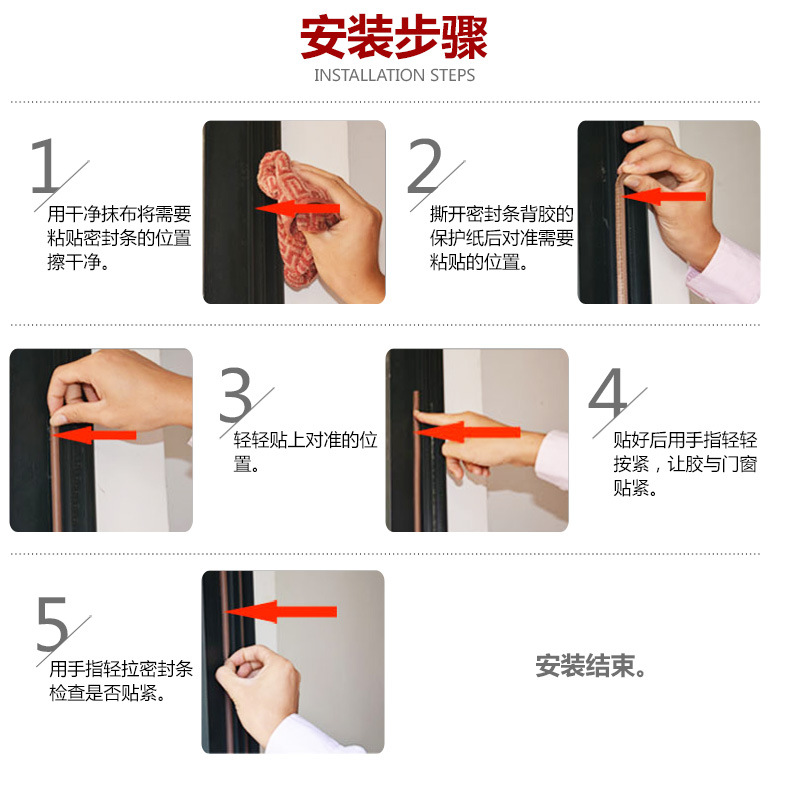 安装步骤
INSTALLATION STEPS

1
用干净抹布将需要粘贴密封条的位置擦干净。

2
撕开密封条背胶的保护纸后对准需要粘贴的位置。

3
轻轻贴上对准的位置。

4
贴好后用手指轻轻按紧，让胶与门窗贴紧。

5
用手指轻拉密封条检查是否贴紧。

安装结束。