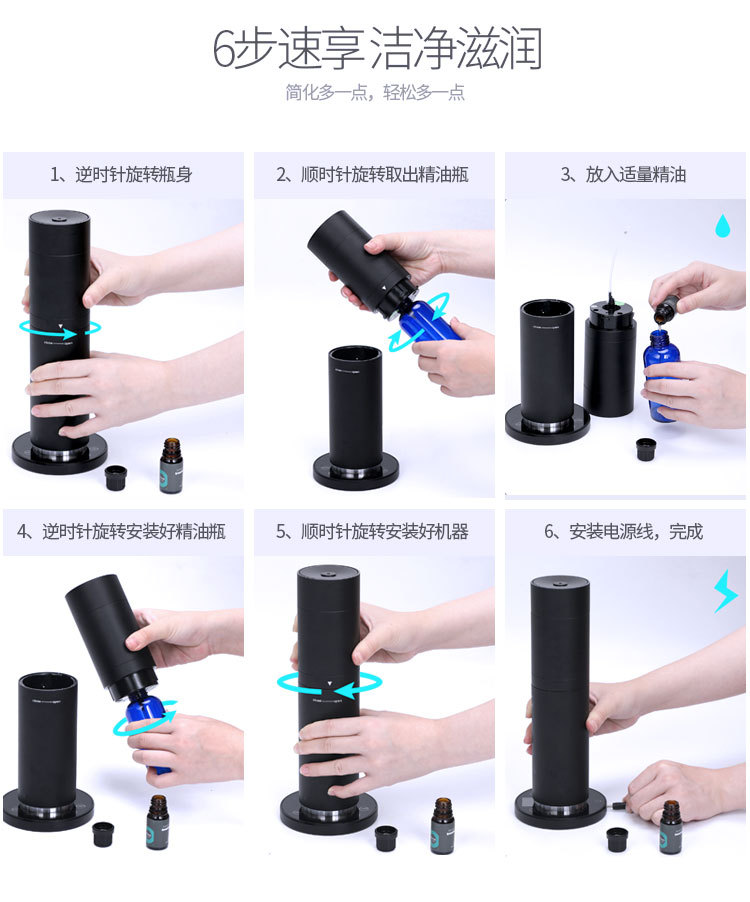 6步速享洁净滋润

简化多一点，轻松多一点

1、逆时针旋转瓶身

2、顺时针旋转取出精油瓶

3、放入适量精油

4、逆时针旋转安装好精油瓶

5、顺时针旋转安装好机器

6、安装电源线，完成