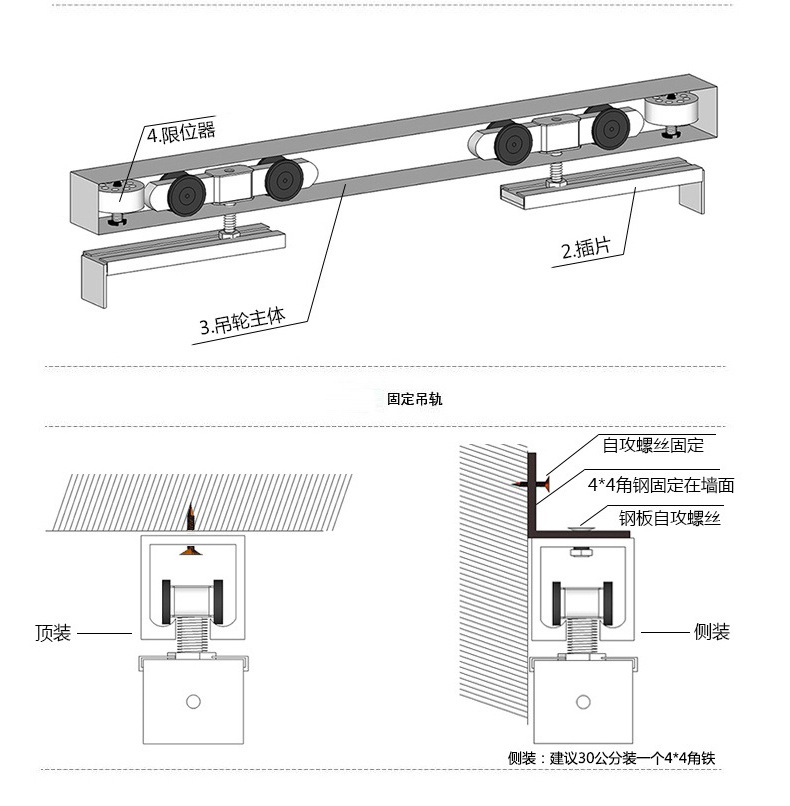 4.限位器

2.插片

3.吊轮主体

固定吊轨

自攻螺丝固定

4*4角钢固定在墙面

钢板自攻螺丝

顶装

侧装

侧装：建议30公分装一个4*4角铁