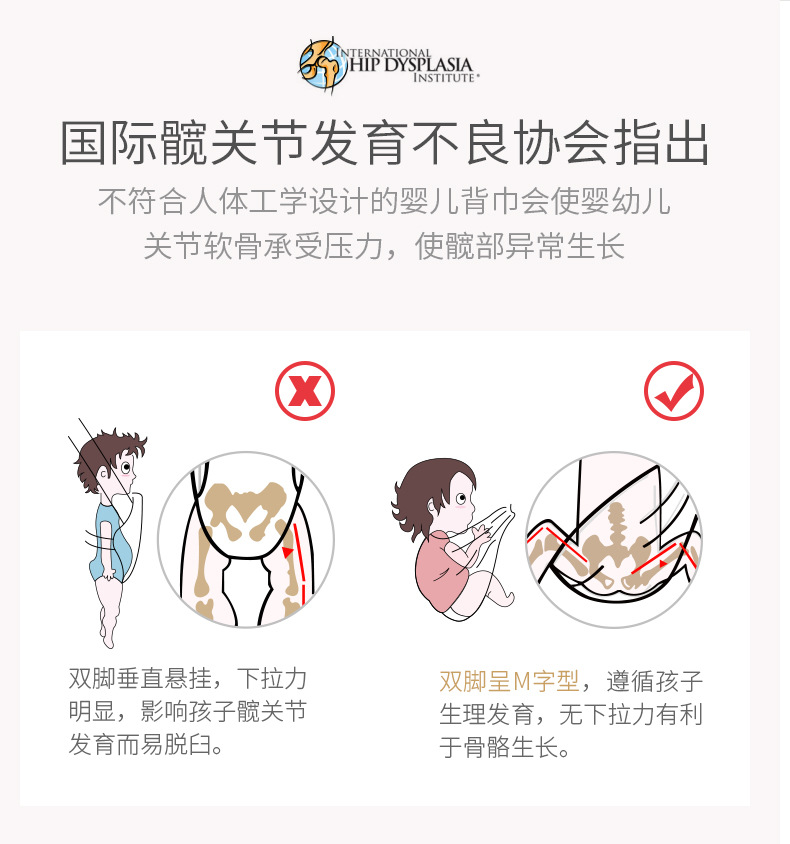 INTERNATIONAL
HIP DYSPLASIA
INSTITUTE®

国际髋关节发育不良协会指出

不符合人体工学设计的婴儿背巾会使婴幼儿关节软骨承受压力，使髋部异常生长

双脚垂直悬挂，下拉力明显，影响孩子髋关节发育而易脱臼。

双脚呈M字型，遵循孩子生理发育，无下拉力有利于骨骼生长。