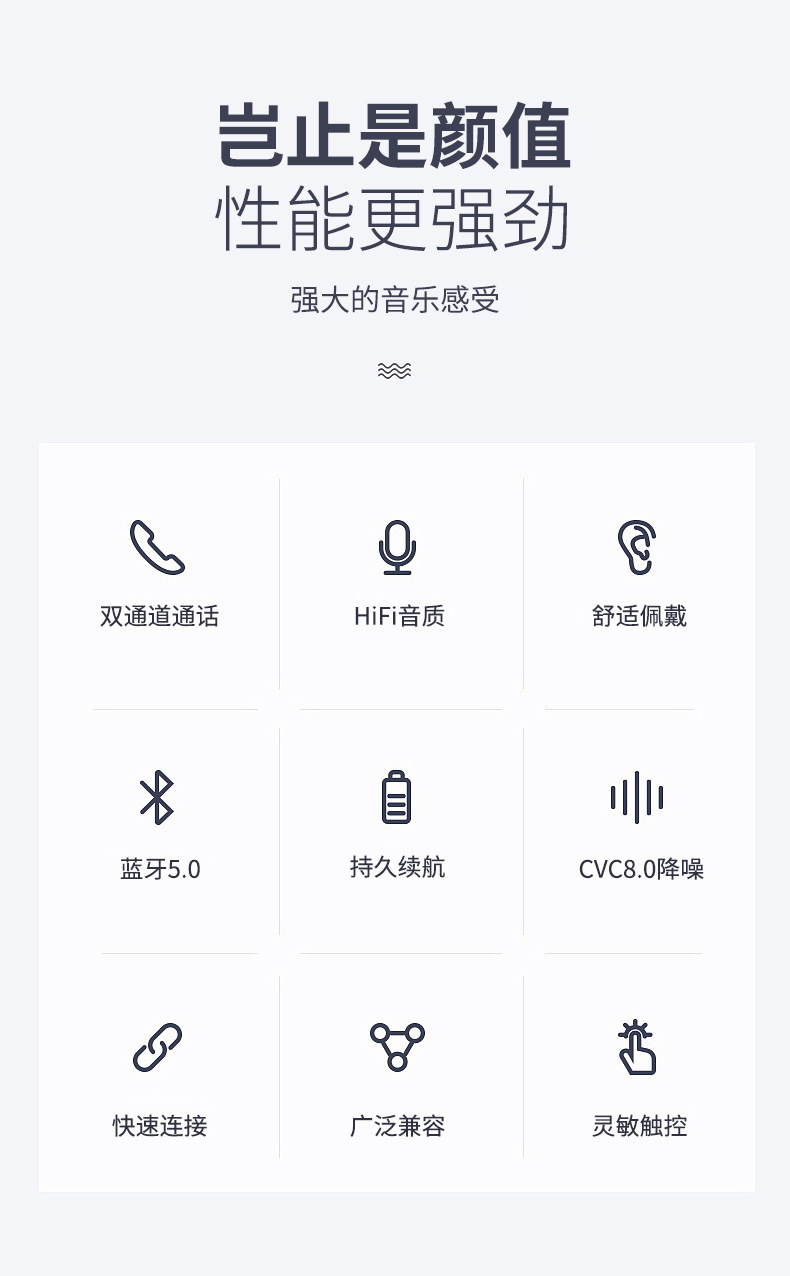 岂止是颜值
性能更强劲

强大的音乐感受

双通道通话

HiFi音质

舒适佩戴

蓝牙5.0

持久续航

CVC8.0降噪

快速连接

广泛兼容

灵敏触控