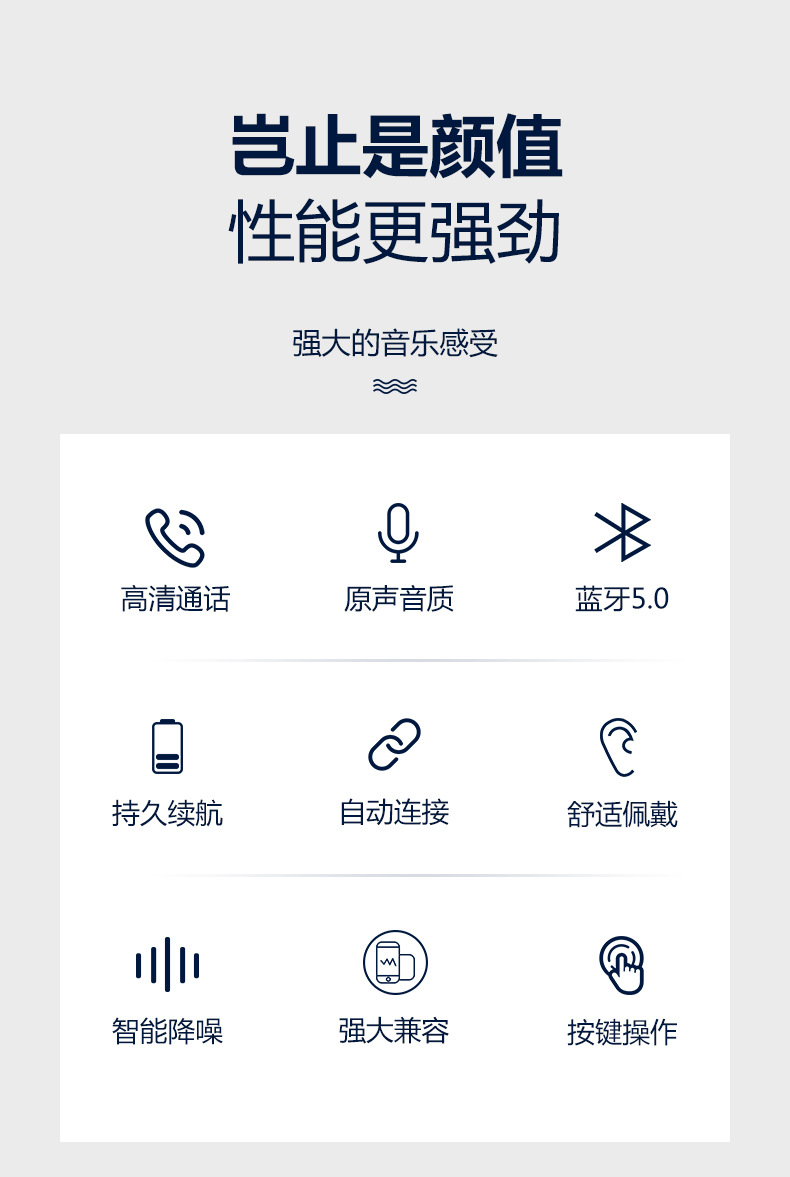 岂止是颜值
性能更强劲

强大的音乐感受

高清通话

原声音质

蓝牙5.0

持久续航

自动连接

舒适佩戴

智能降噪

强大兼容

按键操作