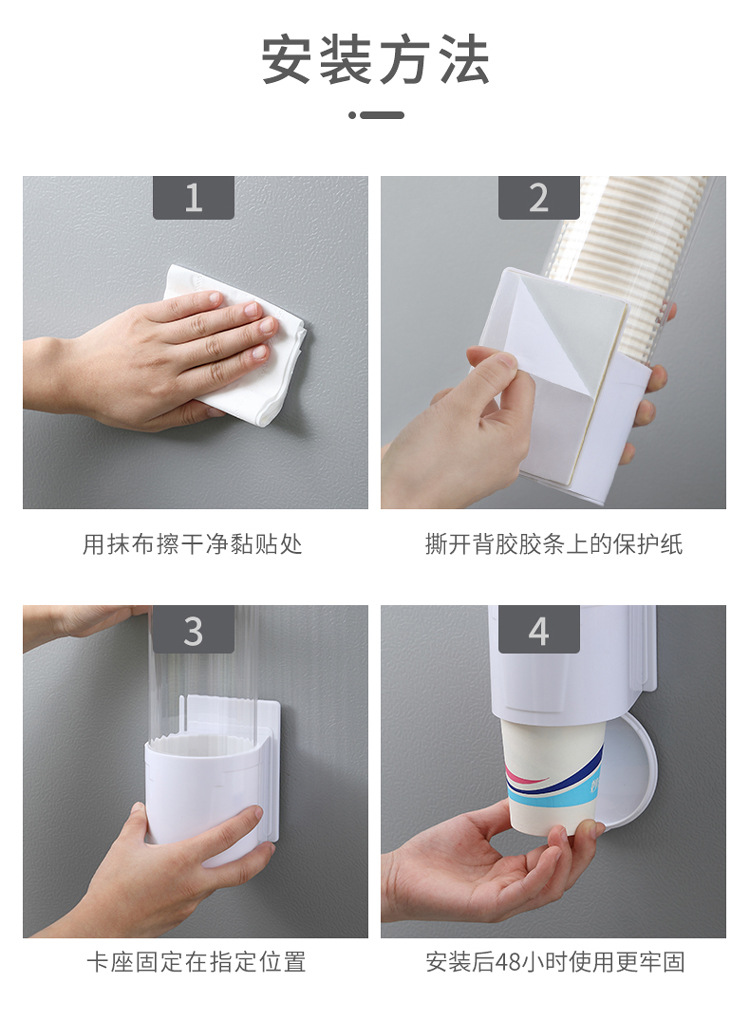 安装方法

1

用抹布擦干净黏贴处

2

撕开背胶胶条上的保护纸

3

卡座固定在指定位置

4

安装后48小时使用更牢固