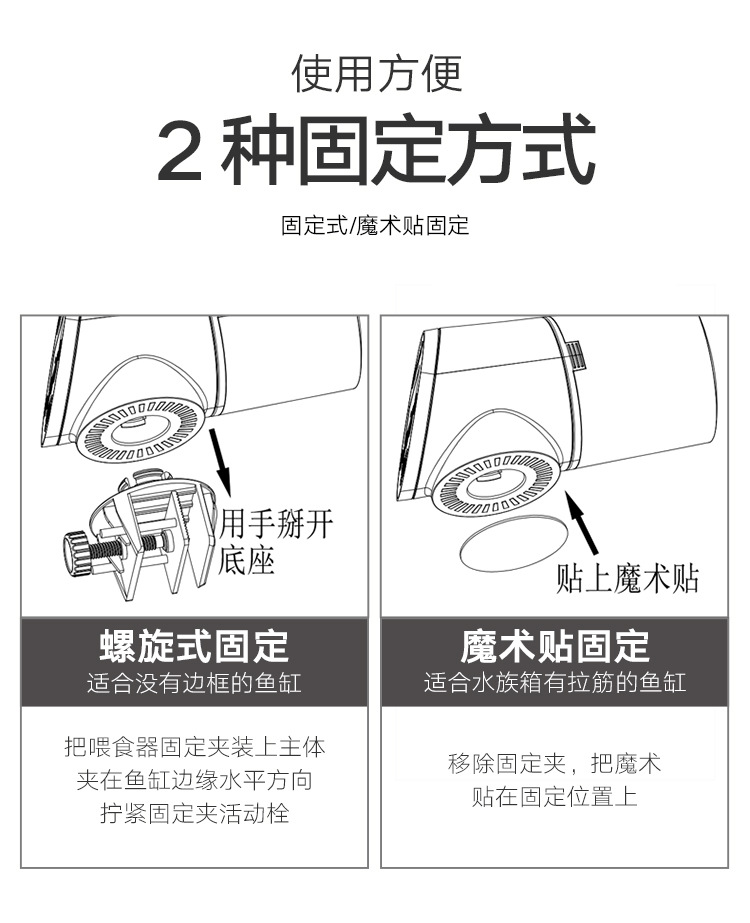 使用方便

2 种固定方式

固定式/魔术贴固定

用手掰开底座

螺旋式固定

适合没有边框的鱼缸

把喂食器固定夹装上主体
夹在鱼缸边缘水平方向
拧紧固定夹活动栓

贴上魔术贴

魔术贴固定

适合水族箱有拉筋的鱼缸

移除固定夹，把魔术
贴在固定位置上