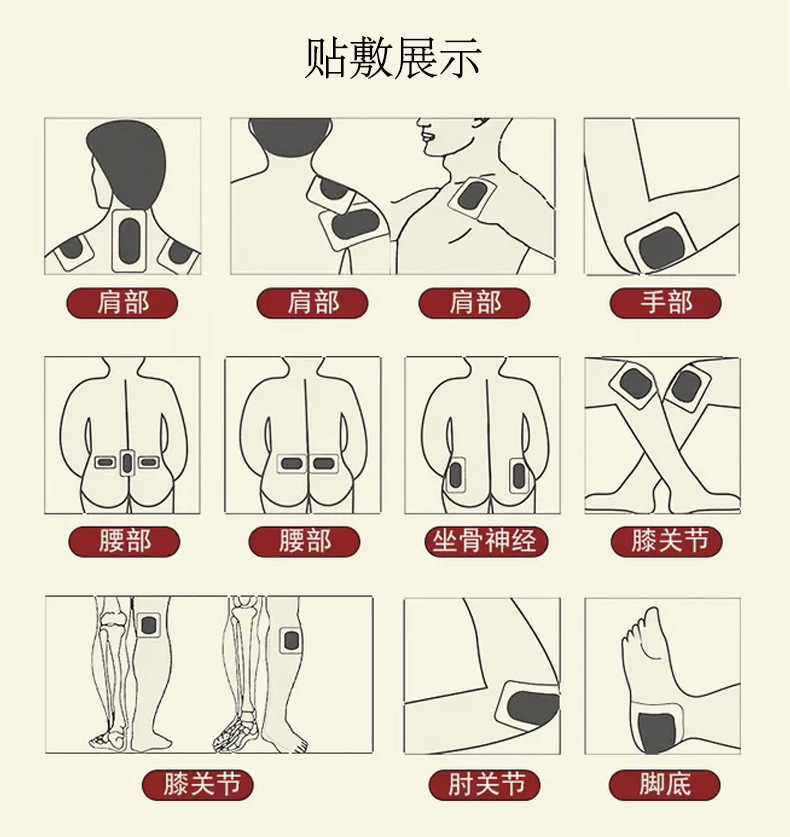 贴敷展示

肩部

肩部

肩部

手部

腰部

腰部

坐骨神经

膝关节

膝关节

肘关节

脚底