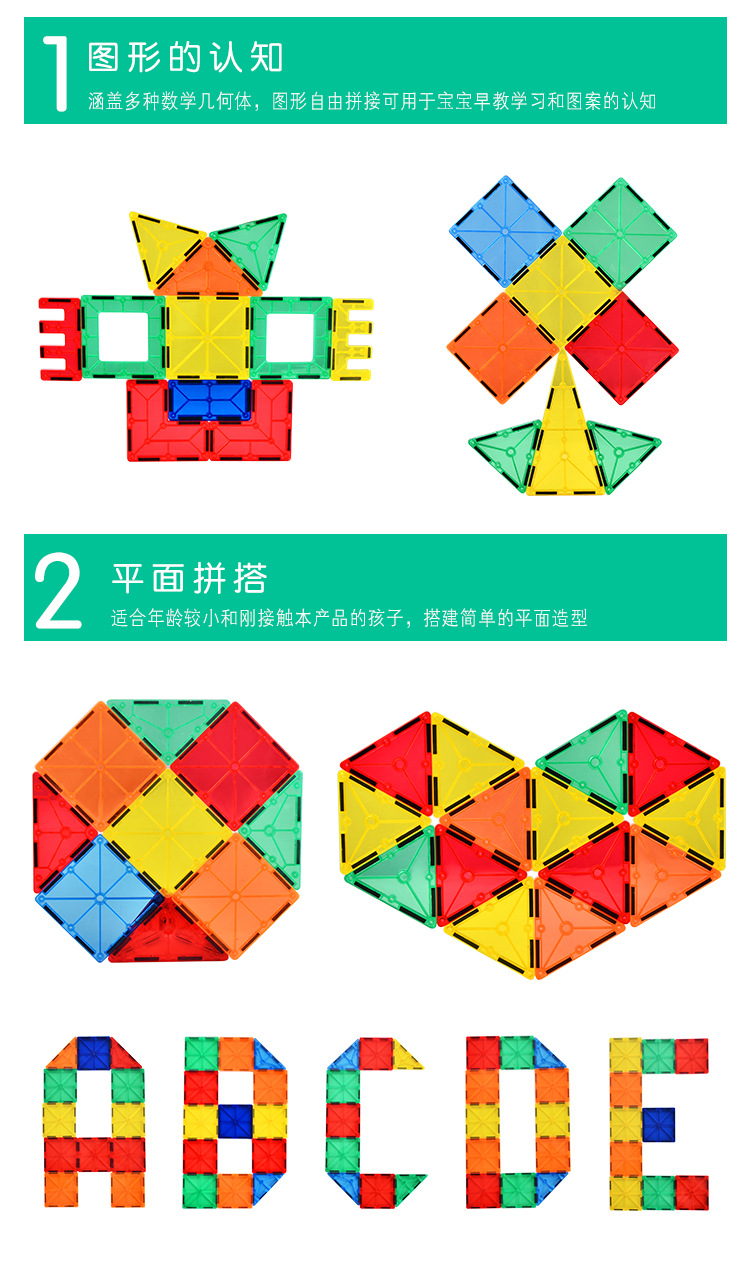 1 图形的认知

涵盖多种数学几何体，图形自由拼接可用于宝宝早教学习和图案的认知

2 平面拼搭

适合年龄较小和刚接触本产品的孩子，搭建简单的平面造型