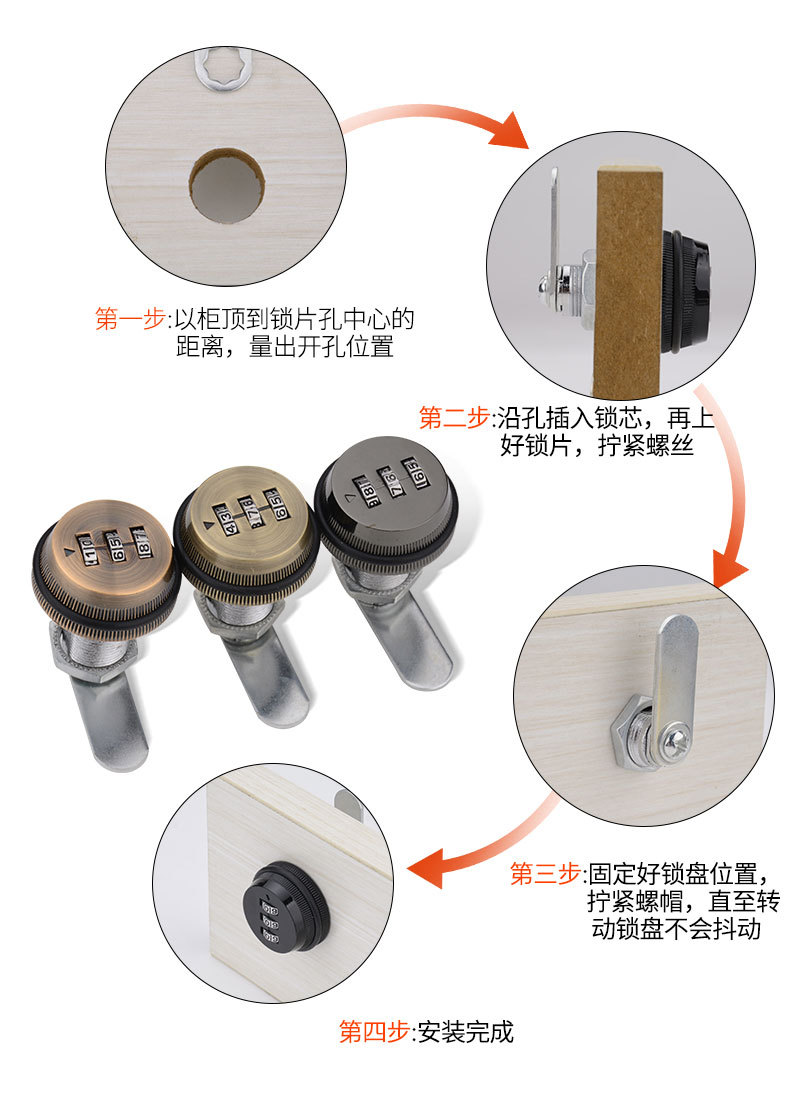 第一步:以柜顶到锁片孔中心的距离，量出开孔位置

第二步:沿孔插入锁芯，再上好锁片，拧紧螺丝

第三步:固定好锁盘位置，拧紧螺帽，直至转动锁盘不会抖动

第四步:安装完成