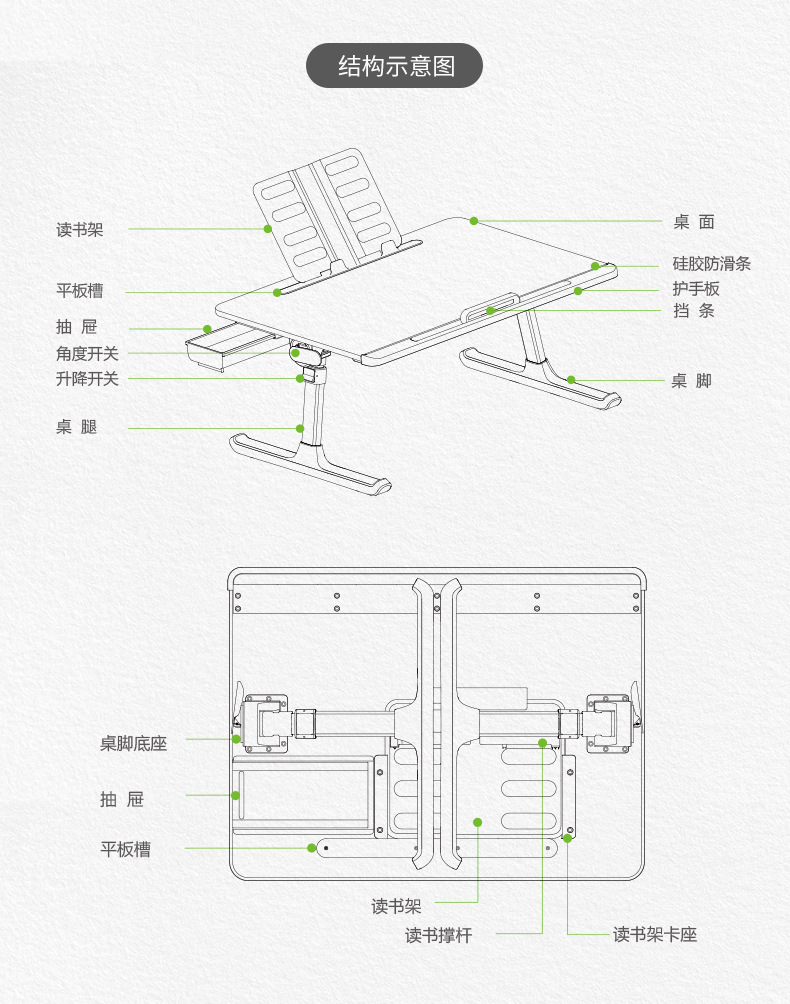 结构示意图

读书架
平板槽
抽 屉
角度开关
升降开关
桌 腿

桌 面
硅胶防滑条
护手板
挡 条
桌 脚

桌脚底座
抽 屉
平板槽

读书架
读书撑杆
读书架卡座