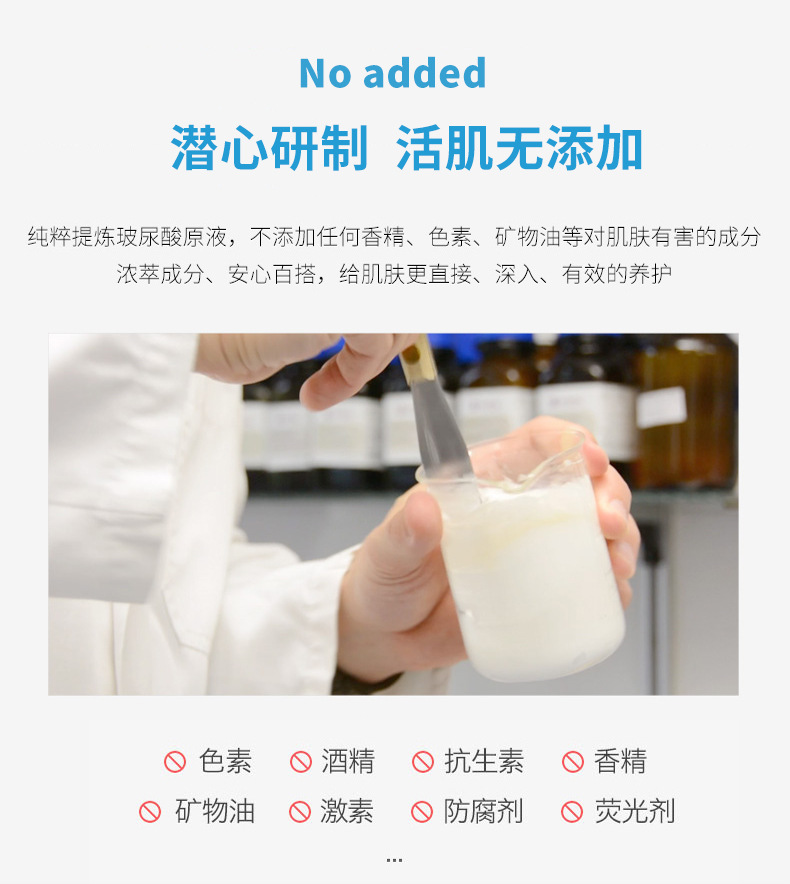 No added

潜心研制 活肌无添加

纯粹提炼玻尿酸原液，不添加任何香精、色素、矿物油等对肌肤有害的成分
浓萃成分、安心百搭，给肌肤更直接、深入、有效的养护

色素 酒精 抗生素 香精
矿物油 激素 防腐剂 荧光剂
...