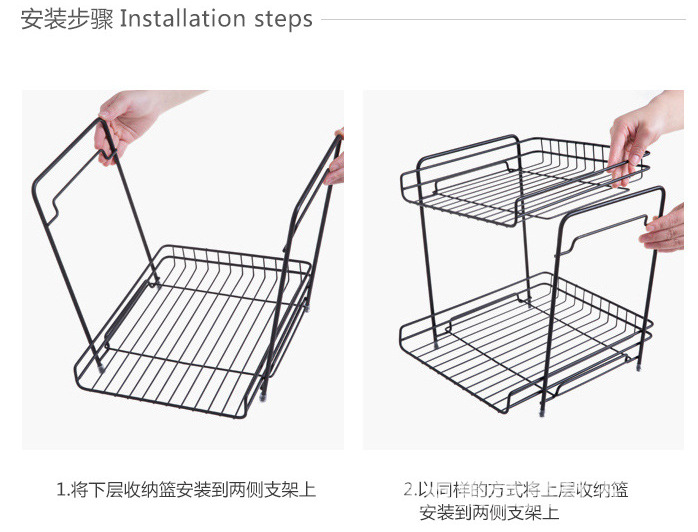 安装步骤 Installation steps

1.将下层收纳篮安装到两侧支架上

2.以同样的方式将上层收纳篮安装到两侧支架上