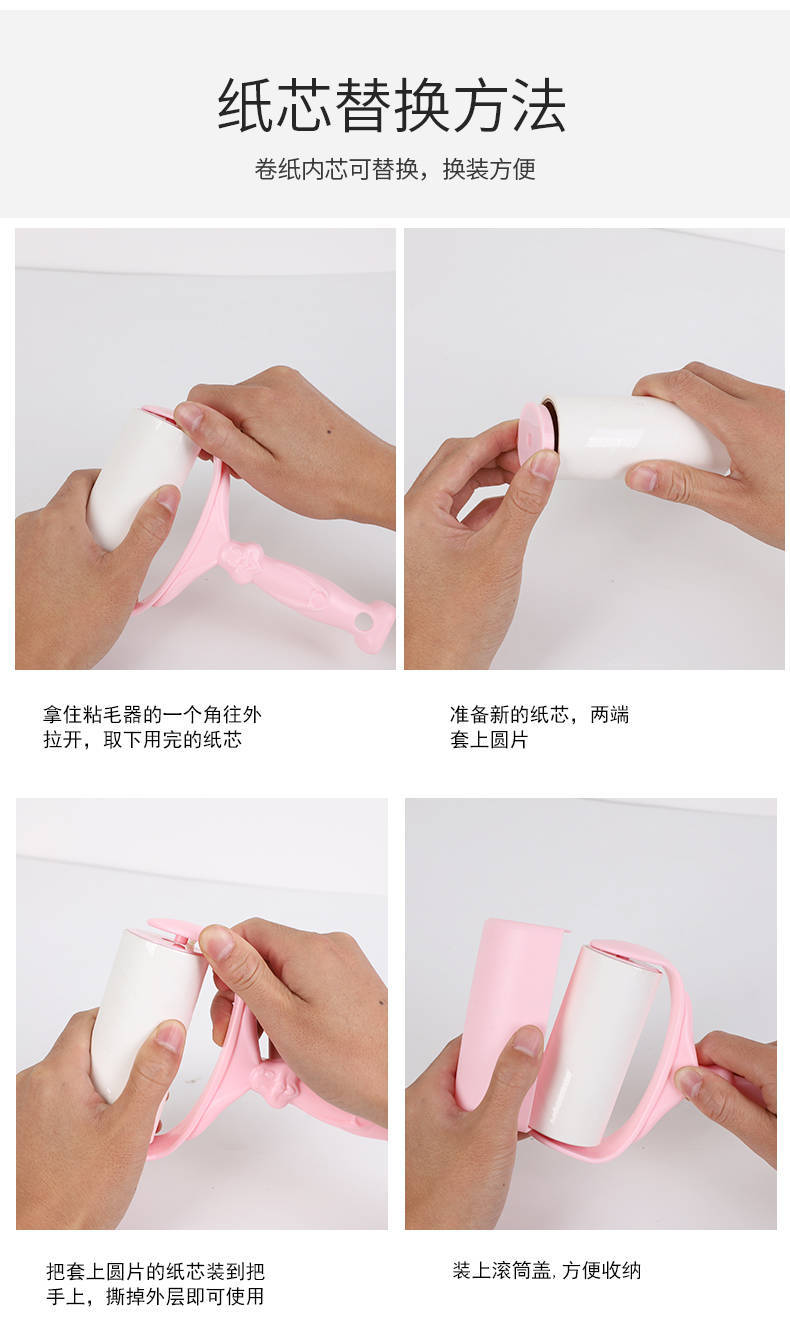 纸芯替换方法

卷纸内芯可替换，换装方便

拿住粘毛器的一个角往外拉开，取下用完的纸芯

准备新的纸芯，两端套上圆片

把套上圆片的纸芯装到把手上，撕掉外层即可使用

装上滚筒盖, 方便收纳