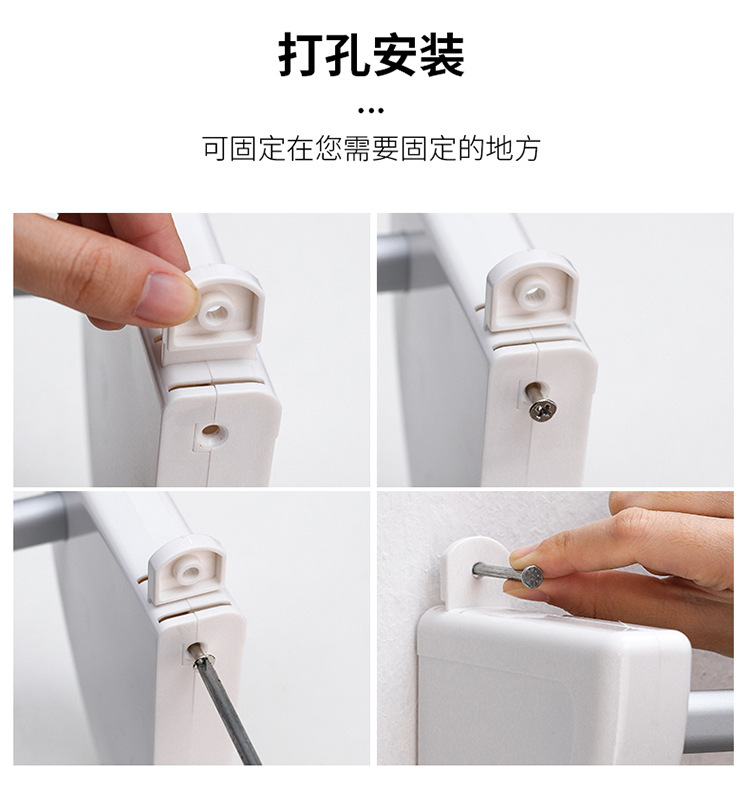 打孔安装

...

可固定在您需要固定的地方