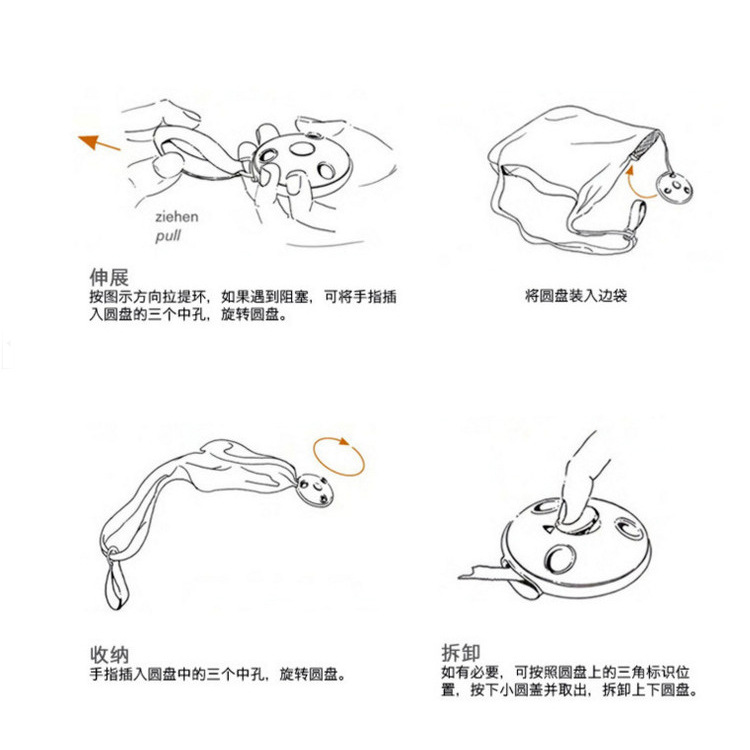 ziehen
pull

伸展
按图示方向拉提环，如果遇到阻塞，可将手指插入圆盘的三个中孔，旋转圆盘。

将圆盘装入边袋

收纳
手指插入圆盘中的三个中孔，旋转圆盘。

拆卸
如有必要，可按照圆盘上的三角标识位置，按下小圆盖并取出，拆卸上下圆盘。