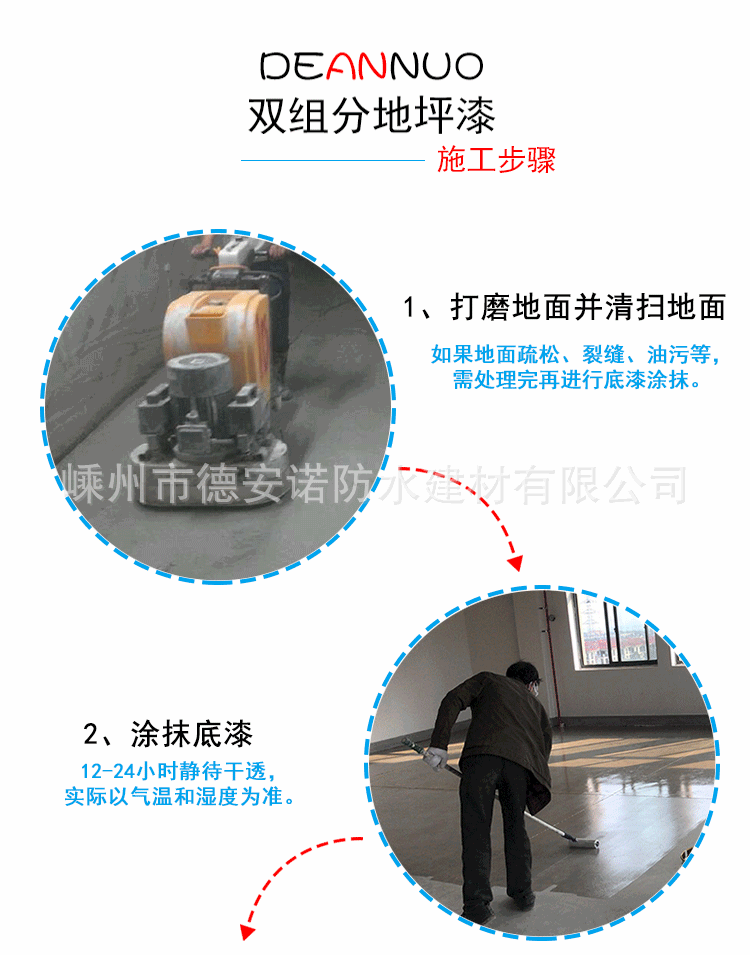 DEANNUO
双组分地坪漆
施工步骤

1、打磨地面并清扫地面
如果地面疏松、裂缝、油污等，需处理完再进行底漆涂抹。

嵊州市德安诺防水建材有限公司

2、涂抹底漆
12-24小时静待干透，实际以气温和湿度为准。