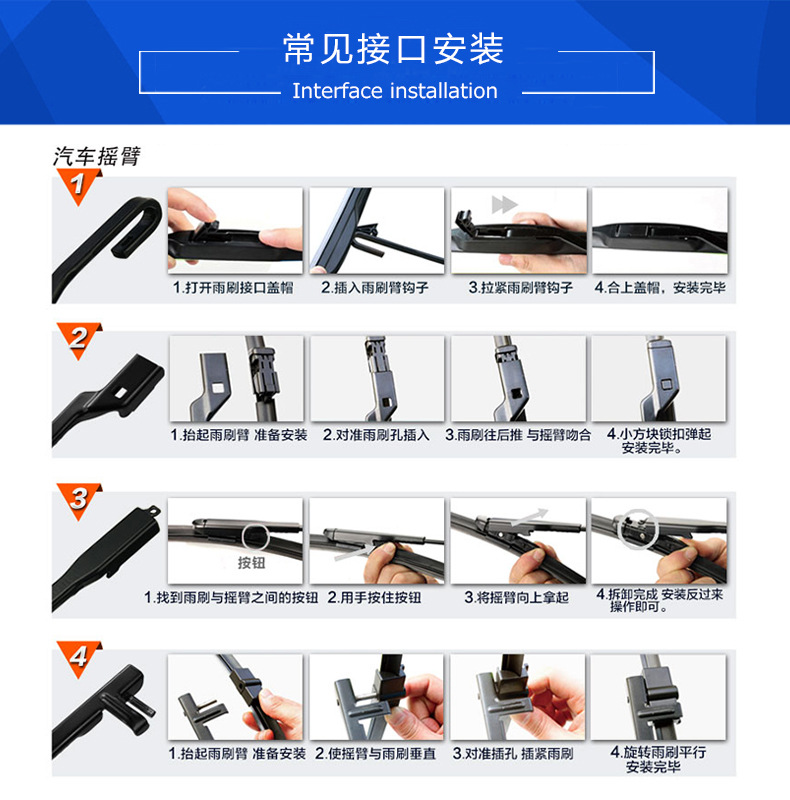 常见接口安装
Interface installation

汽车摇臂

1

1.打开雨刷接口盖帽
2.插入雨刷臂钩子
3.拉紧雨刷臂钩子
4.合上盖帽，安装完毕

2

1.抬起雨刷臂 准备安装
2.对准雨刷孔插入
3.雨刷往后推 与摇臂吻合
4.小方块锁扣弹起 安装完毕。

3

按钮
1.找到雨刷与摇臂之间的按钮
2.用手按住按钮
3.将摇臂向上拿起
4.拆卸完成 安装反过来操作即可。

4

1.抬起雨刷臂 准备安装
2.使摇臂与雨刷垂直
3.对准插孔 插紧雨刷
4.旋转雨刷平行 安装完毕