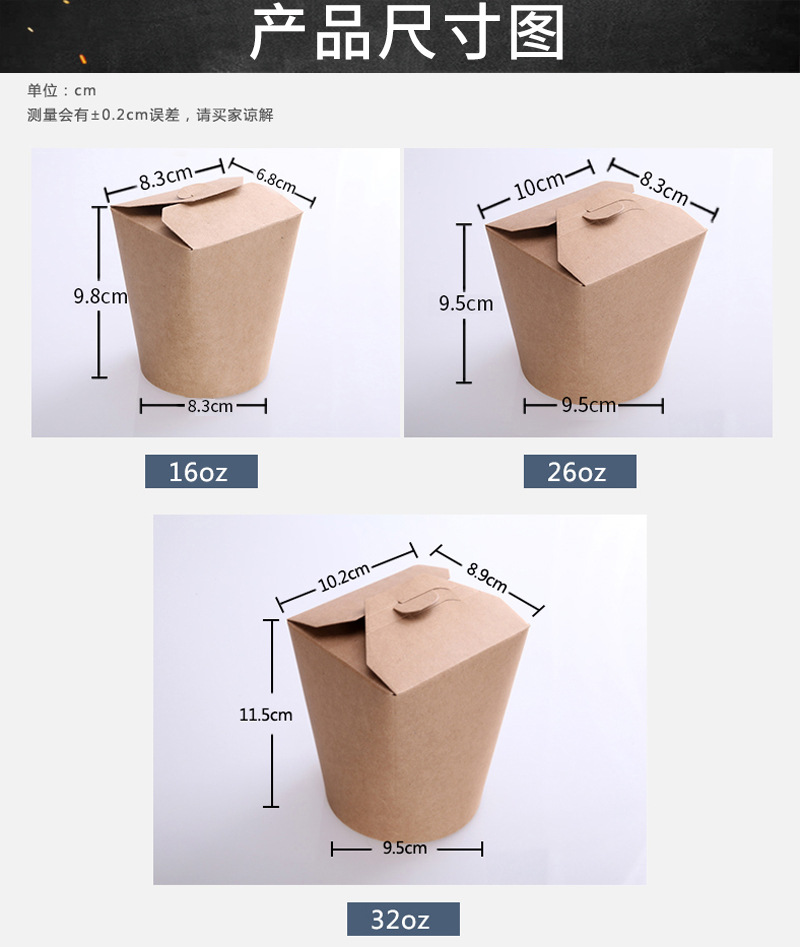 产品尺寸图

单位：cm
测量会有±0.2cm误差，请买家谅解

8.3cm
6.8cm
9.8cm
8.3cm

16oz

10cm
8.3cm
9.5cm
9.5cm

26oz

10.2cm
8.9cm
11.5cm
9.5cm

32oz