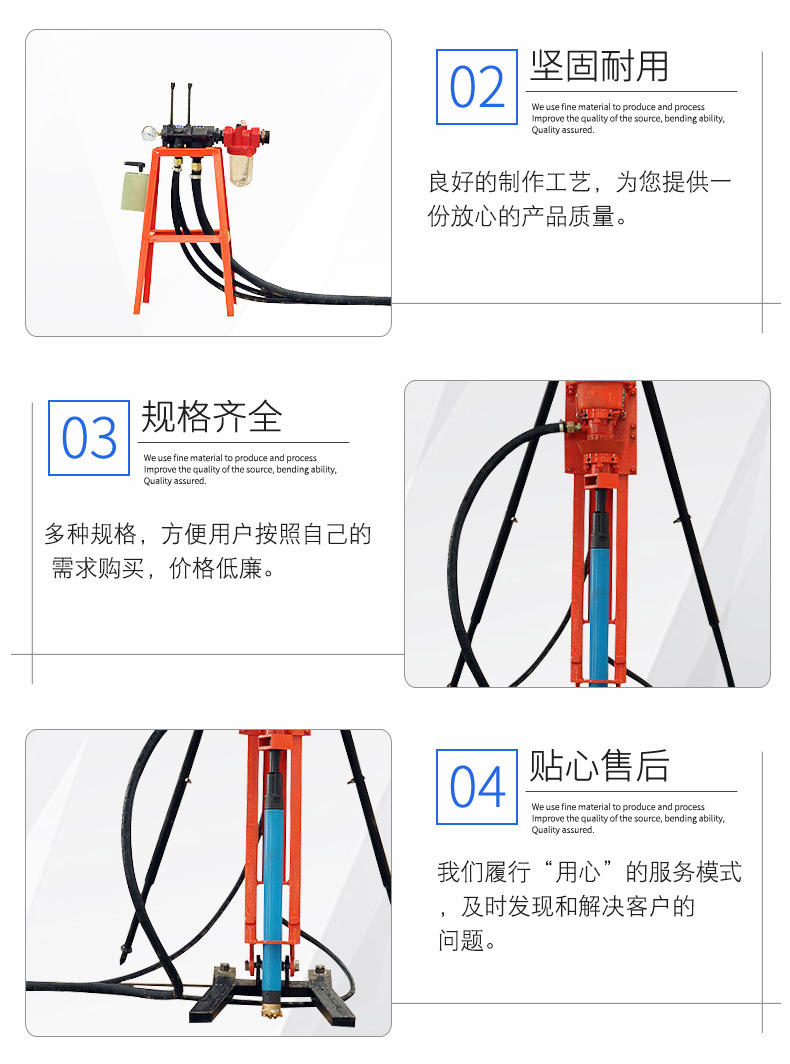 02 坚固耐用

We use fine material to produce and process
Improve the quality of the source, bending ability,
Quality assured.

良好的制作工艺，为您提供一份放心的产品质量。

03 规格齐全

We use fine material to produce and process
Improve the quality of the source, bending ability,
Quality assured.

多种规格，方便用户按照自己的需求购买，价格低廉。

04 贴心售后

We use fine material to produce and process
Improve the quality of the source, bending ability,
Quality assured.

我们履行“用心”的服务模式，及时发现和解决客户的问题。