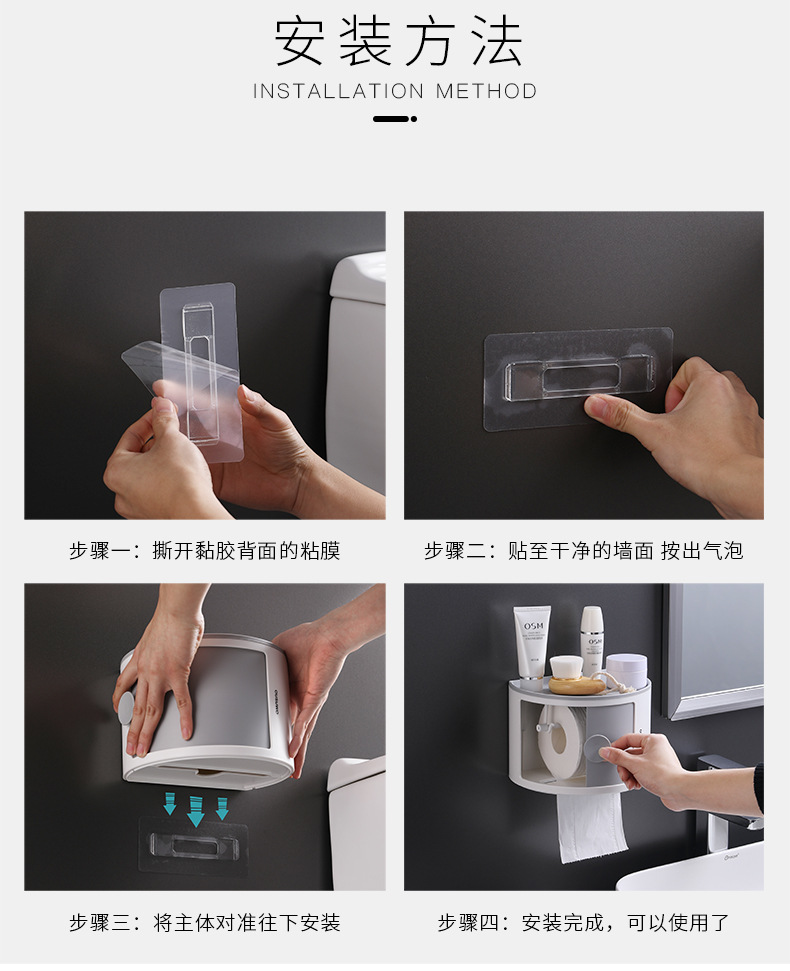 安装方法
INSTALLATION METHOD

步骤一：撕开黏胶背面的粘膜

步骤二：贴至干净的墙面 按出气泡

步骤三：将主体对准往下安装

OSM

OSM

步骤四：安装完成，可以使用了