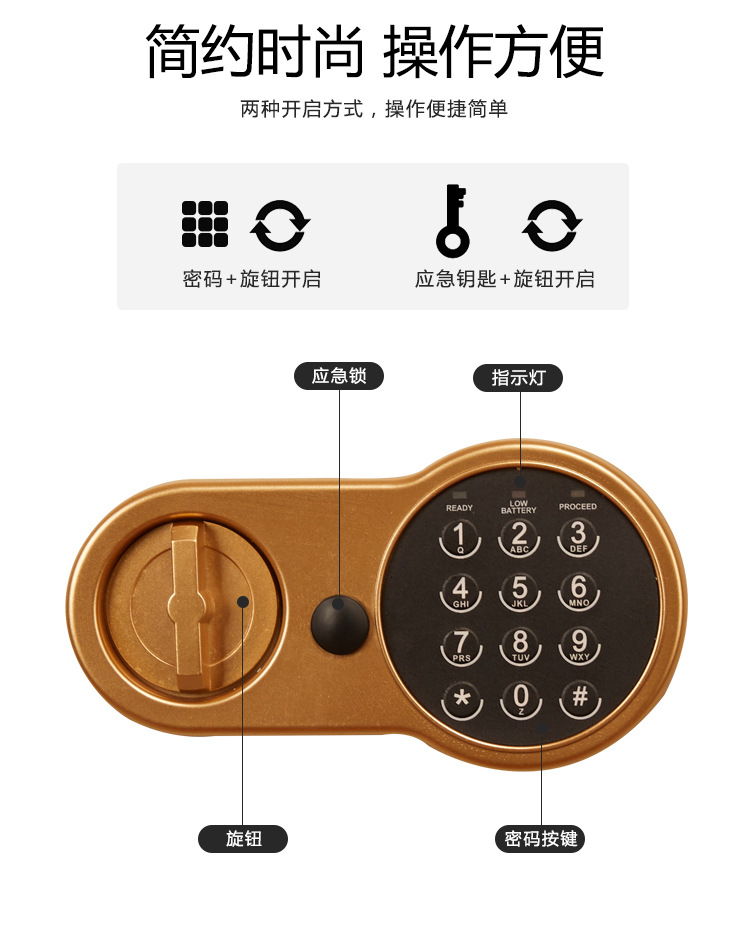 简约时尚 操作方便

两种开启方式，操作便捷简单

密码+旋钮开启

应急钥匙+旋钮开启

应急锁

指示灯

READY

LOW BATTERY

PROCEED

1 Q

2 ABC

3 DEF

4 GHI

5 JKL

6 MNO

7 PRS

8 TUV

9 WXY

*

0 Z

#

旋钮

密码按键