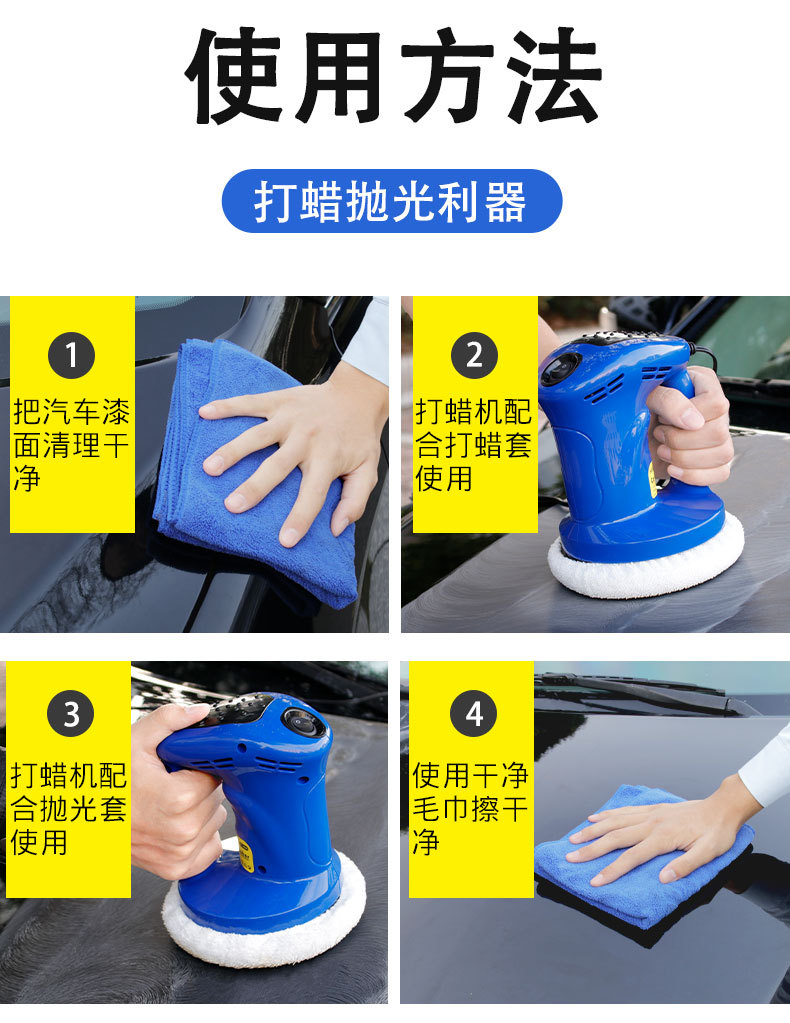 使用方法

打蜡抛光利器

1
把汽车漆面清理干净

2
打蜡机配合打蜡套使用

3
打蜡机配合抛光套使用

4
使用干净毛巾擦干净