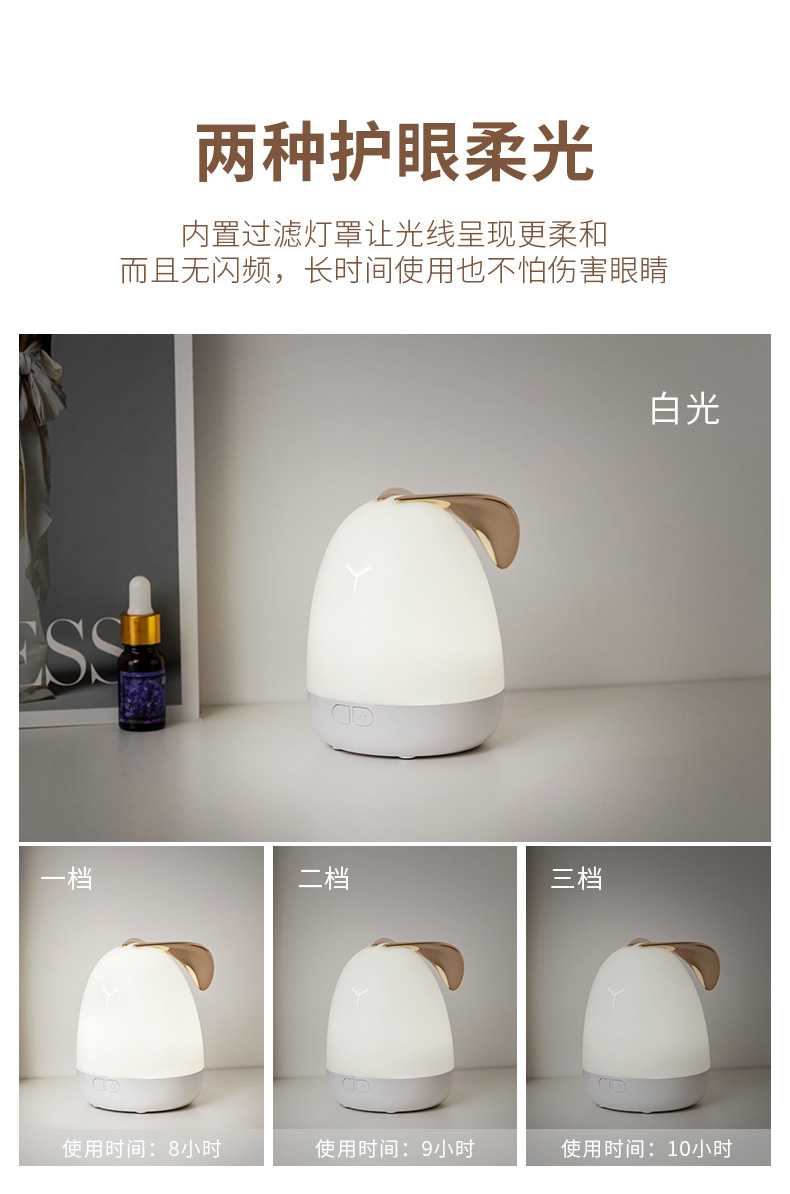 两种护眼柔光

内置过滤灯罩让光线呈现更柔和
而且无闪频，长时间使用也不怕伤害眼睛

白光

ESS

一档

使用时间：8小时

二档

使用时间：9小时

三档

使用时间：10小时