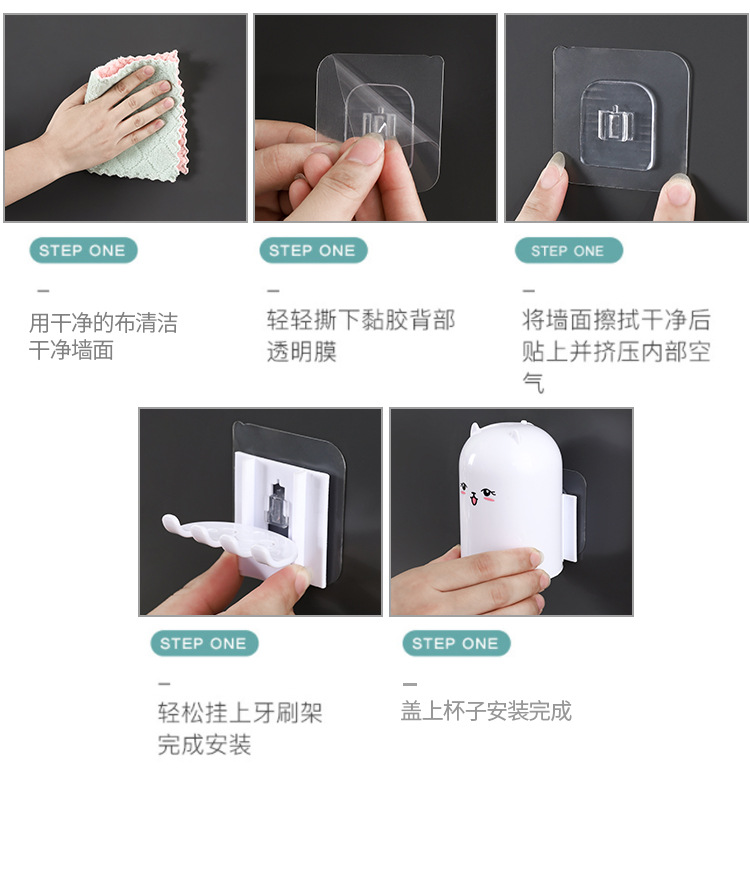 STEP ONE

—

用干净的布清洁干净墙面

STEP ONE

—

轻轻撕下黏胶背部透明膜

STEP ONE

—

将墙面擦拭干净后贴上并挤压内部空气

STEP ONE

—

轻松挂上牙刷架完成安装

STEP ONE

—

盖上杯子安装完成